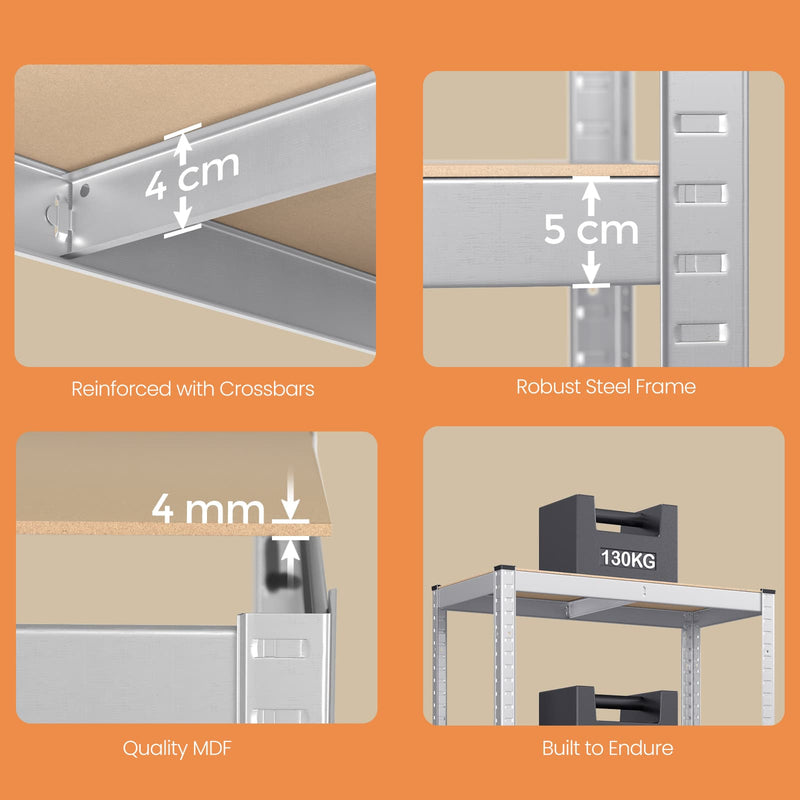 4 cm

Reinforced with Crossbars

5 cm

Robust Steel Frame

4 mm

Quality MDF

130KG

Built to Endure