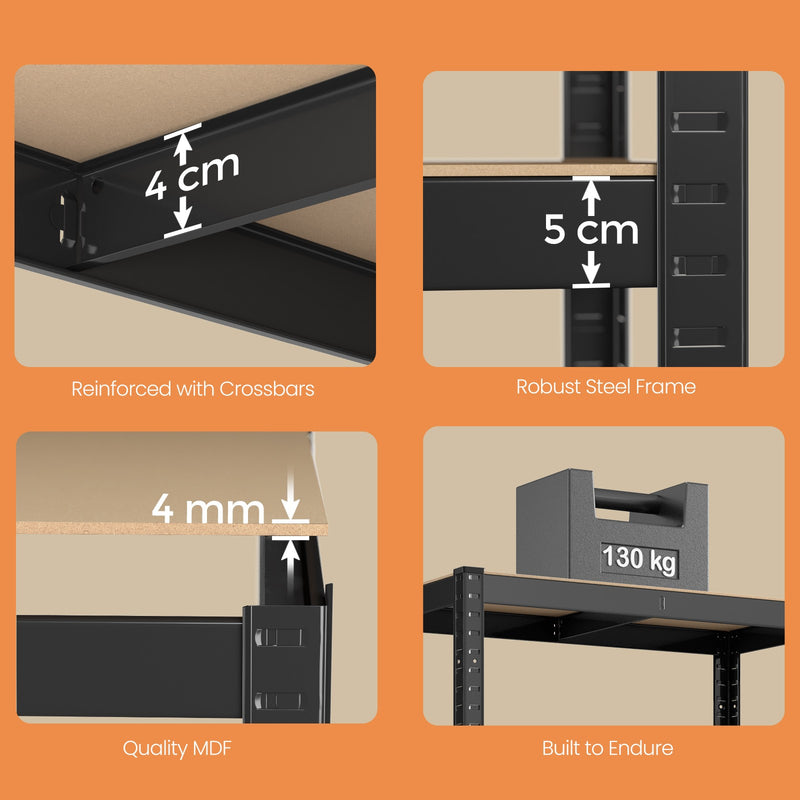 4 cm

Reinforced with Crossbars

5 cm

Robust Steel Frame

4 mm

Quality MDF

130 kg

Built to Endure