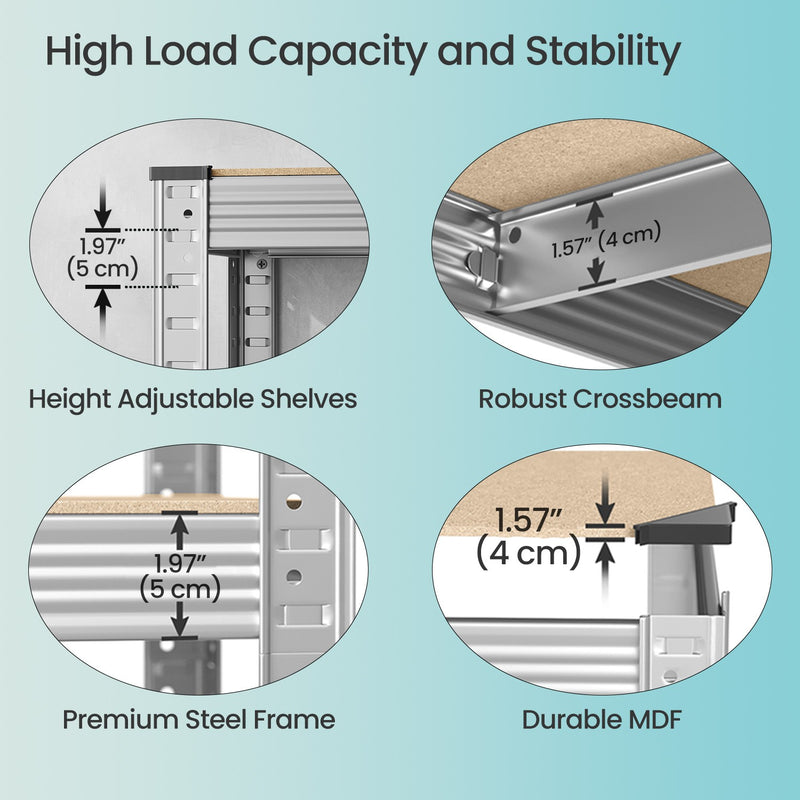 High Load Capacity and Stability

1.97″
(5 cm)

Height Adjustable Shelves

1.57″ (4 cm)

Robust Crossbeam

1.97″
(5 cm)

Premium Steel Frame

1.57″
(4 cm)

Durable MDF