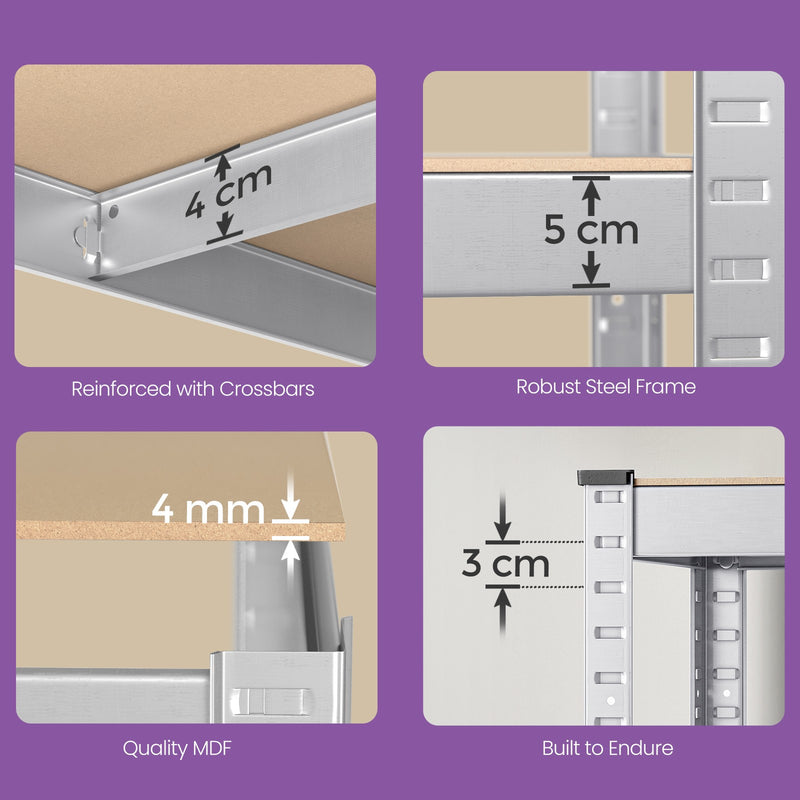 4 cm

Reinforced with Crossbars

5 cm

Robust Steel Frame

4 mm

Quality MDF

3 cm

Built to Endure