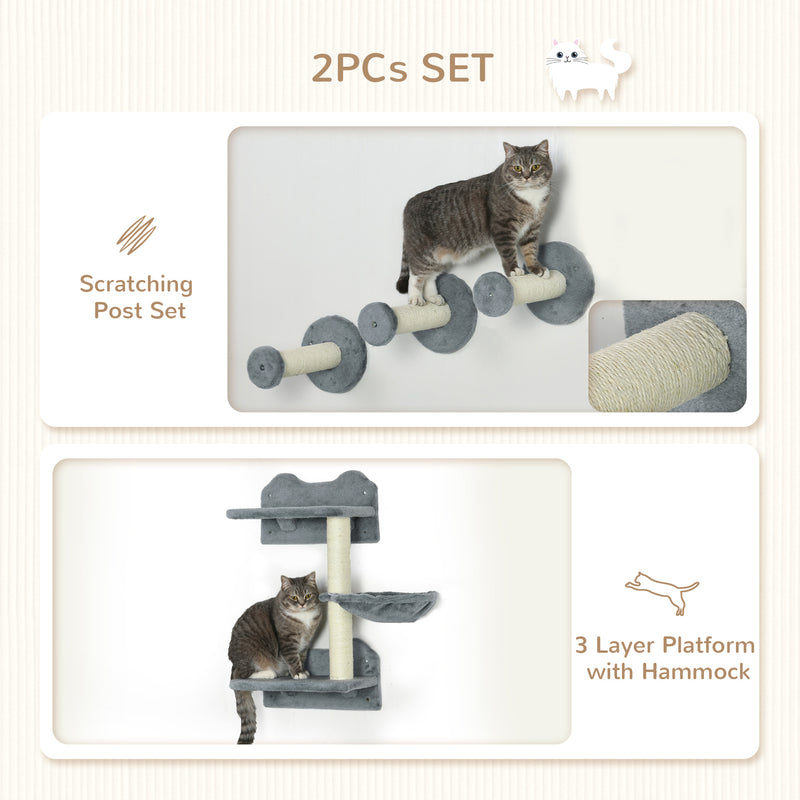 2PCs SET

Scratching Post Set

3 Layer Platform with Hammock