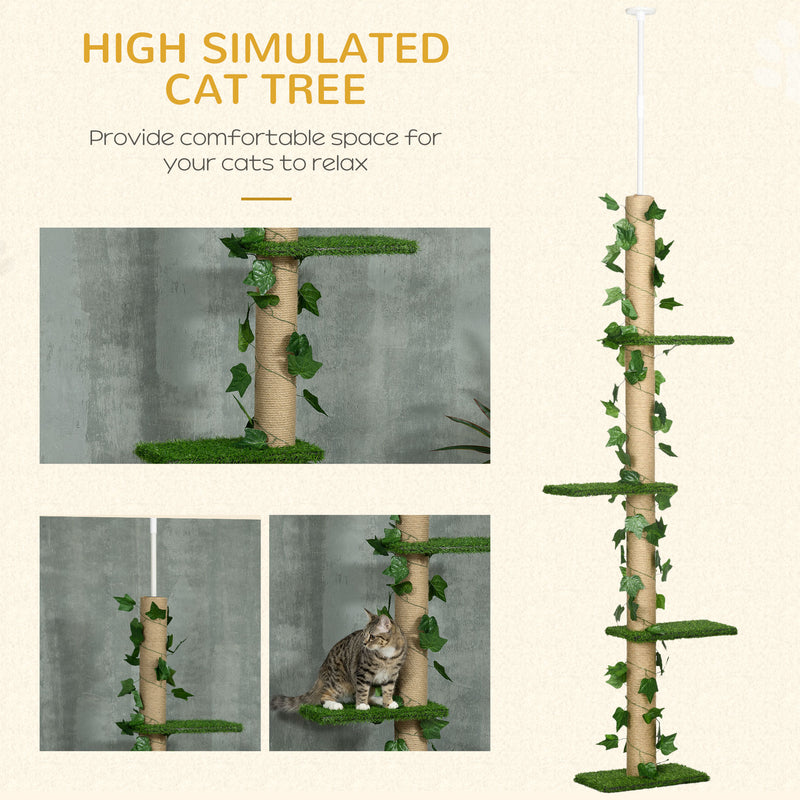 HIGH SIMULATED CAT TREE

Provide comfortable space for your cats to relax