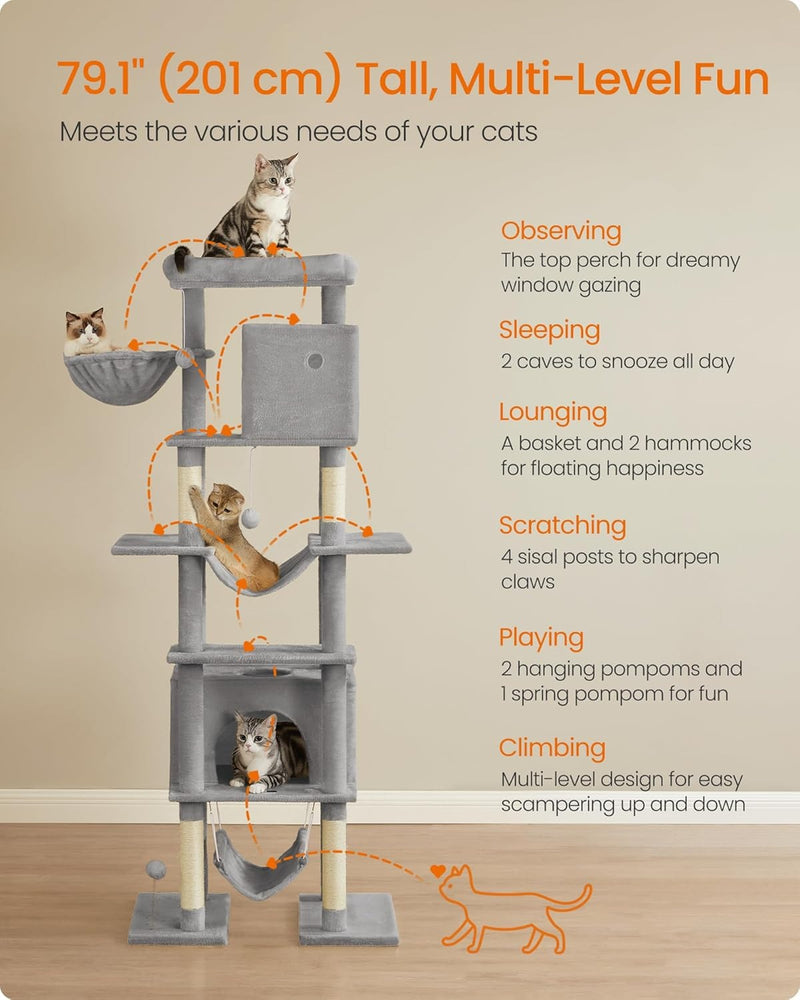 79.1" (201 cm) Tall, Multi-Level Fun

Meets the various needs of your cats

Observing
The top perch for dreamy window gazing

Sleeping
2 caves to snooze all day

Lounging
A basket and 2 hammocks for floating happiness

Scratching
4 sisal posts to sharpen claws

Playing
2 hanging pompoms and 1 spring pompom for fun

Climbing
Multi-level design for easy scampering up and down