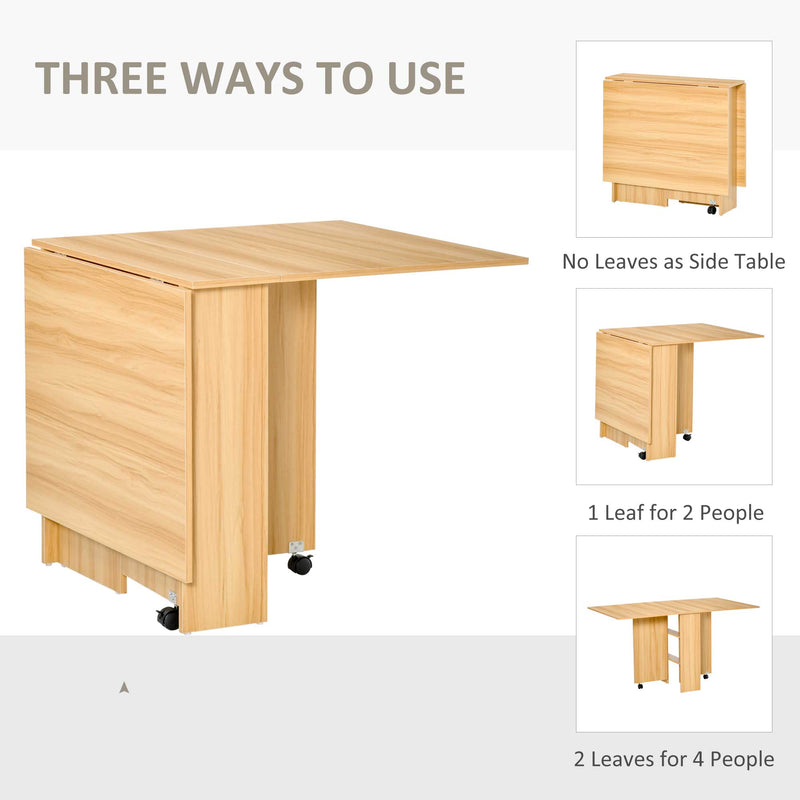 THREE WAYS TO USE

No Leaves as Side Table

1 Leaf for 2 People

2 Leaves for 4 People