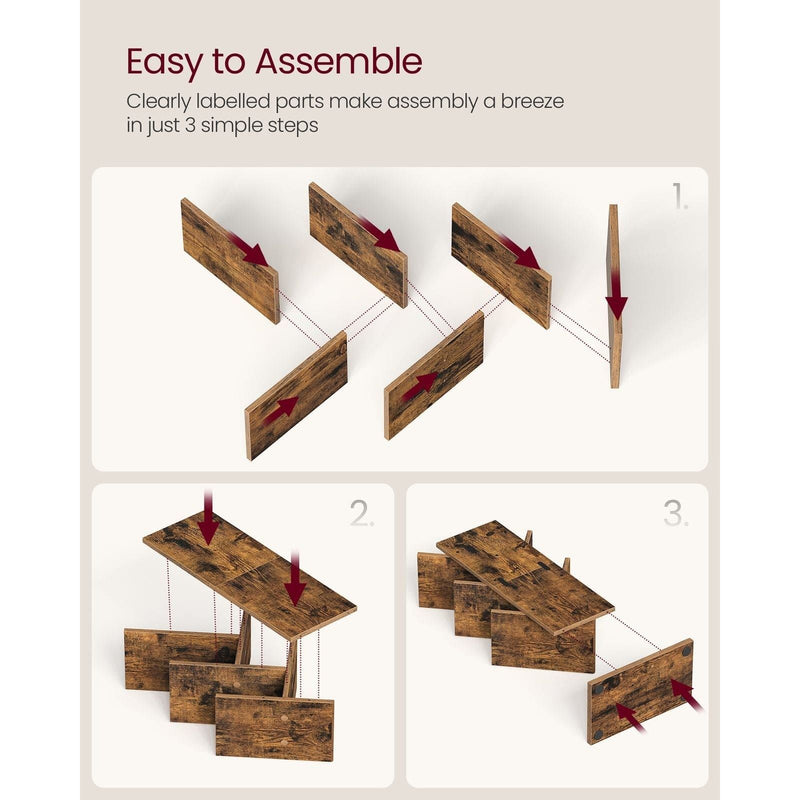 Easy to Assemble

Clearly labelled parts make assembly a breeze in just 3 simple steps

1.

2.

3.