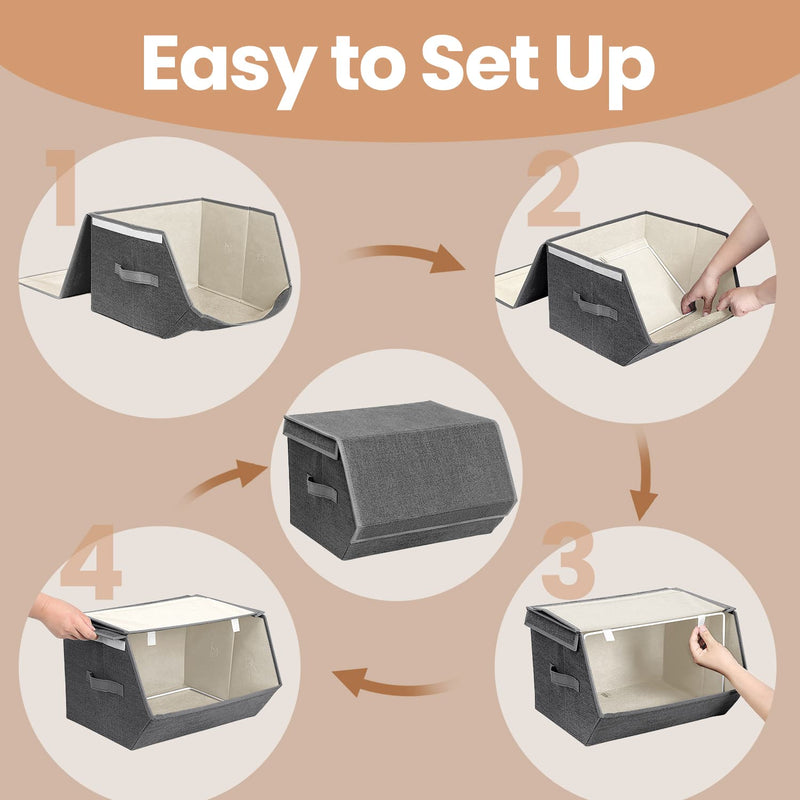 Easy to Set Up

1

2

3

4