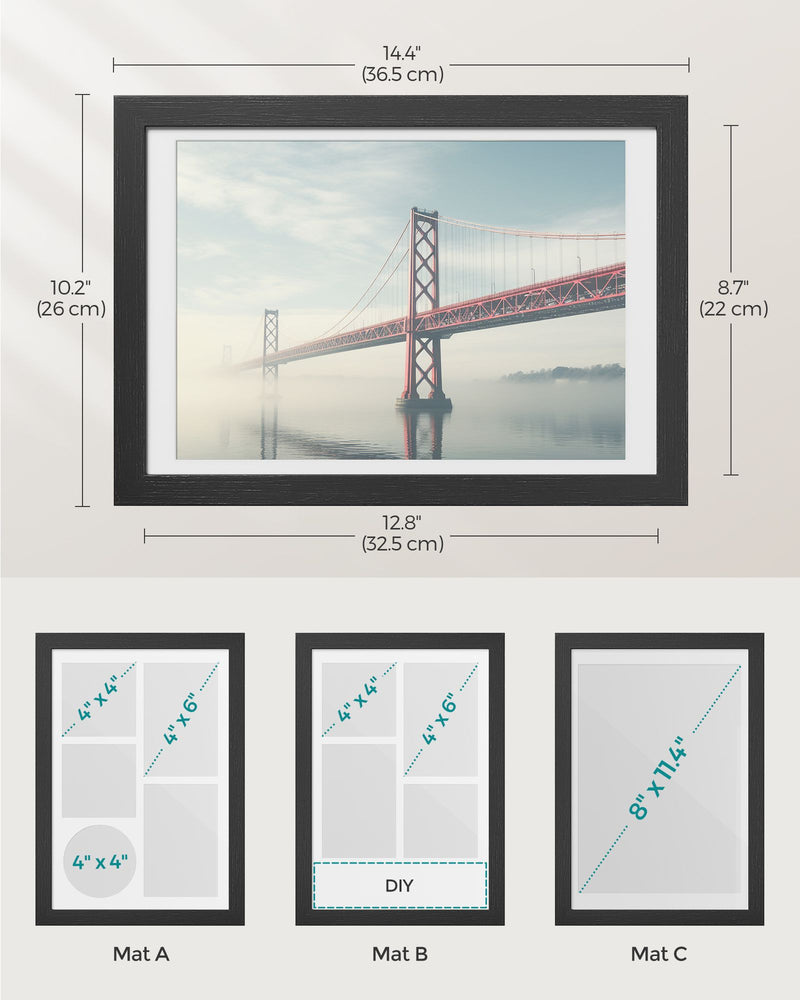 14.4"
(36.5 cm)

10.2"
(26 cm)

8.7"
(22 cm)

12.8"
(32.5 cm)

4" x 4"

4" x 6"

4" x 4"

Mat A

4" x 4"

4" x 6"

DIY

Mat B

8" x 11.4"

Mat C