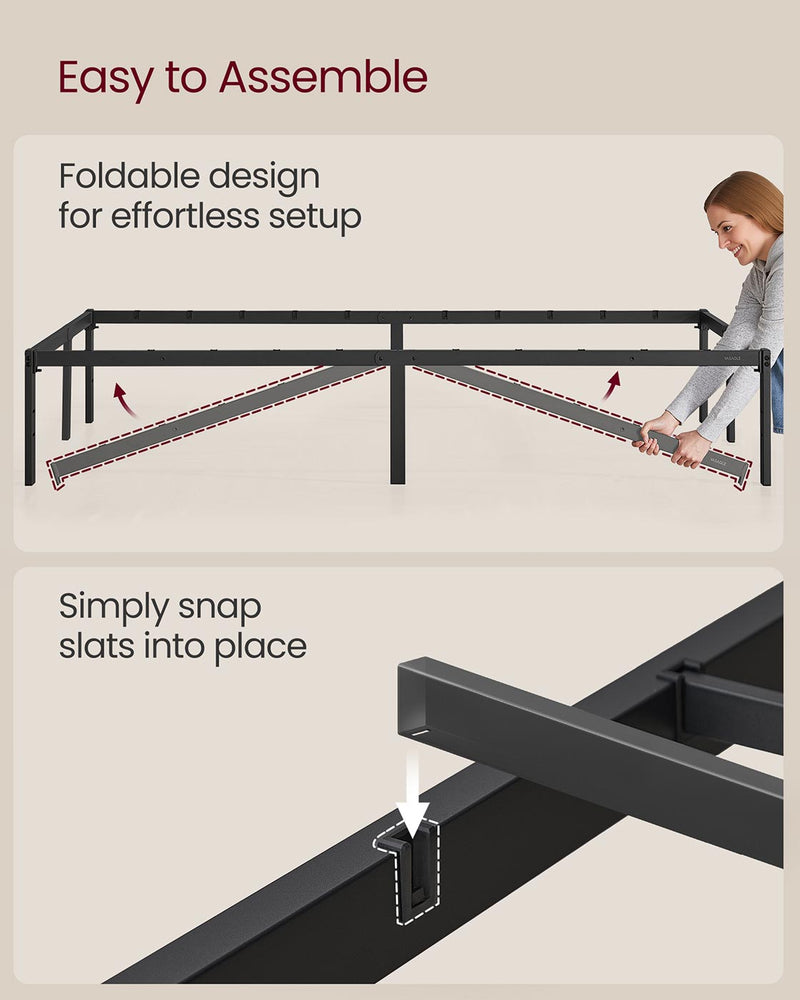 Easy to Assemble

Foldable design
for effortless setup

Simply snap
slats into place