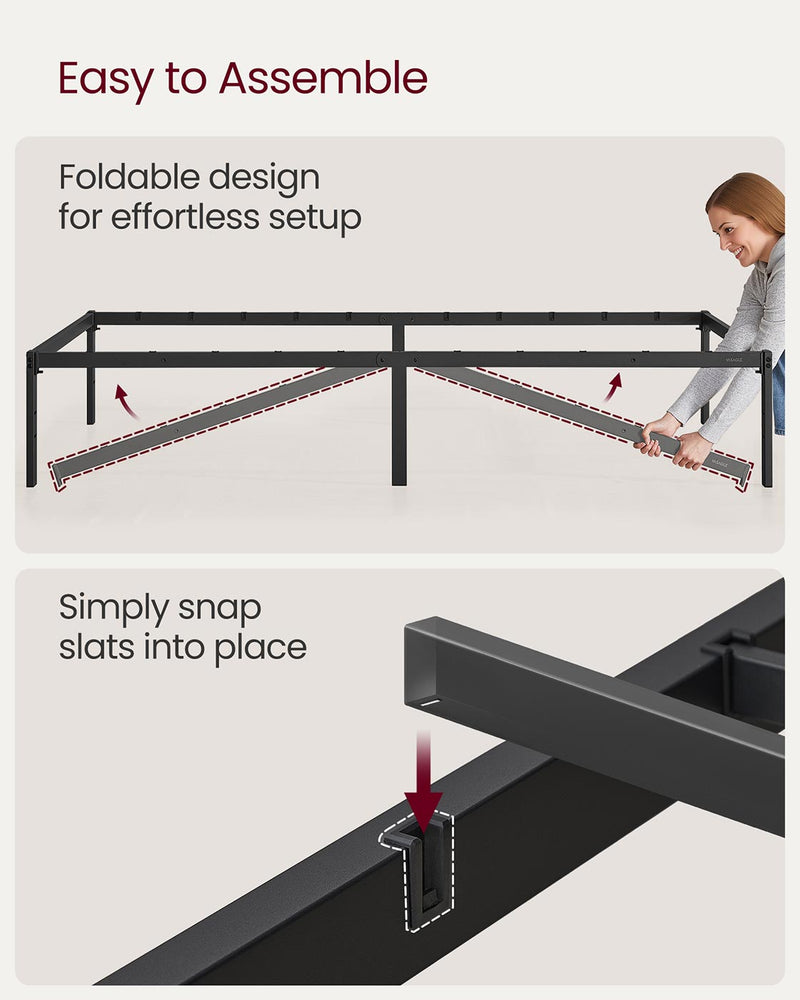 Easy to Assemble

Foldable design for effortless setup

Simply snap slats into place