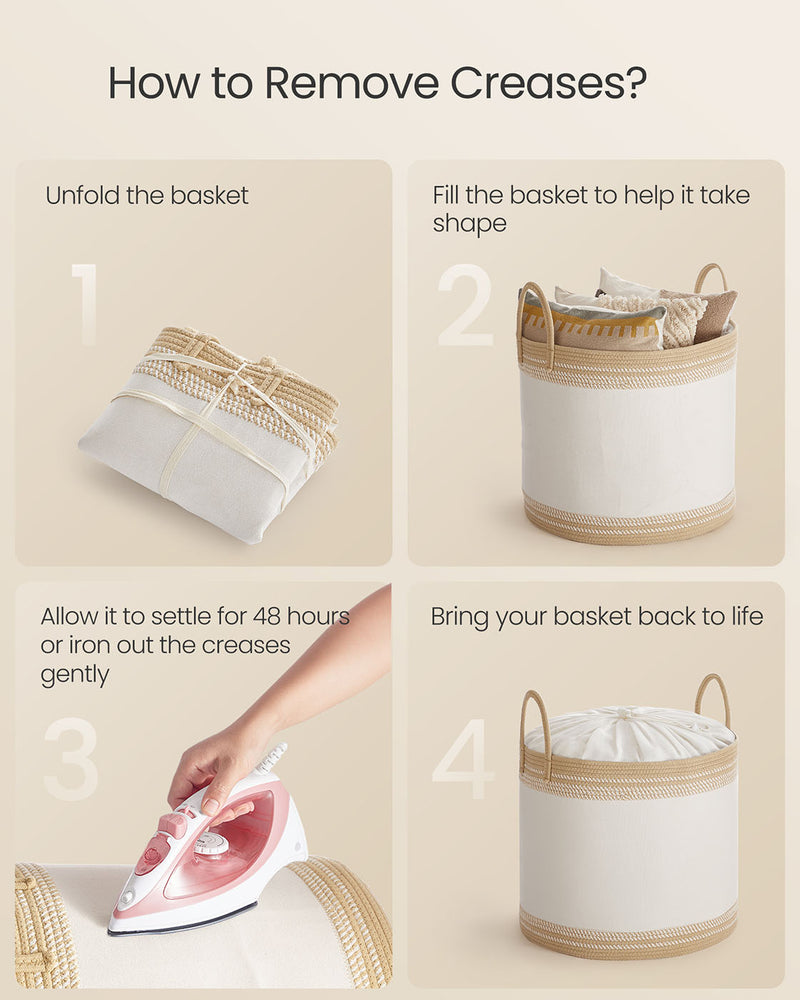 How to Remove Creases?

Unfold the basket

1

Fill the basket to help it take shape

2

Allow it to settle for 48 hours or iron out the creases gently

3

Bring your basket back to life

4