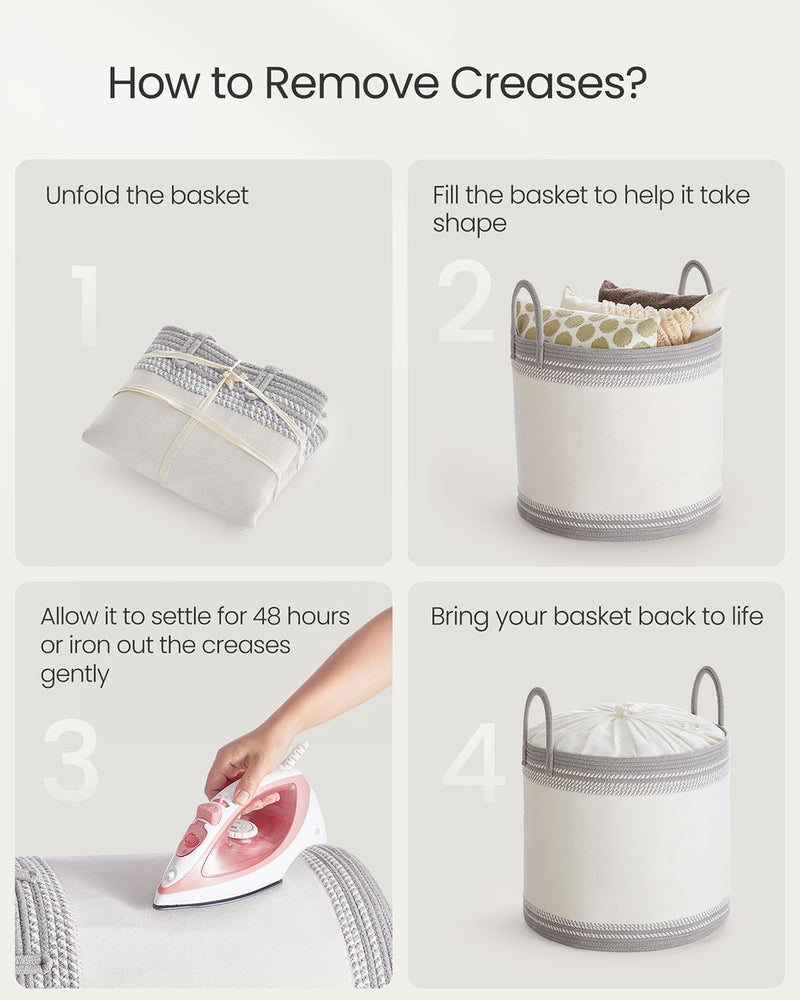 How to Remove Creases?

Unfold the basket

1

Fill the basket to help it take shape

2

Allow it to settle for 48 hours or iron out the creases gently

3

Bring your basket back to life

4