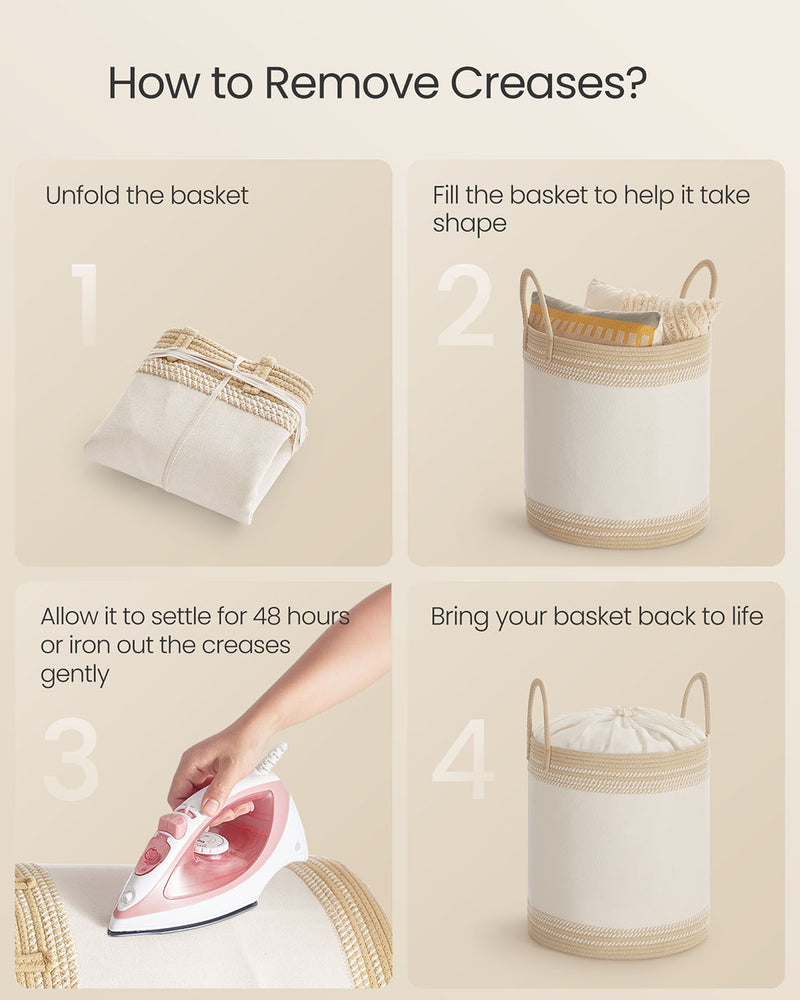 How to Remove Creases?

Unfold the basket

1

Fill the basket to help it take shape

2

Allow it to settle for 48 hours or iron out the creases gently

3

Bring your basket back to life

4