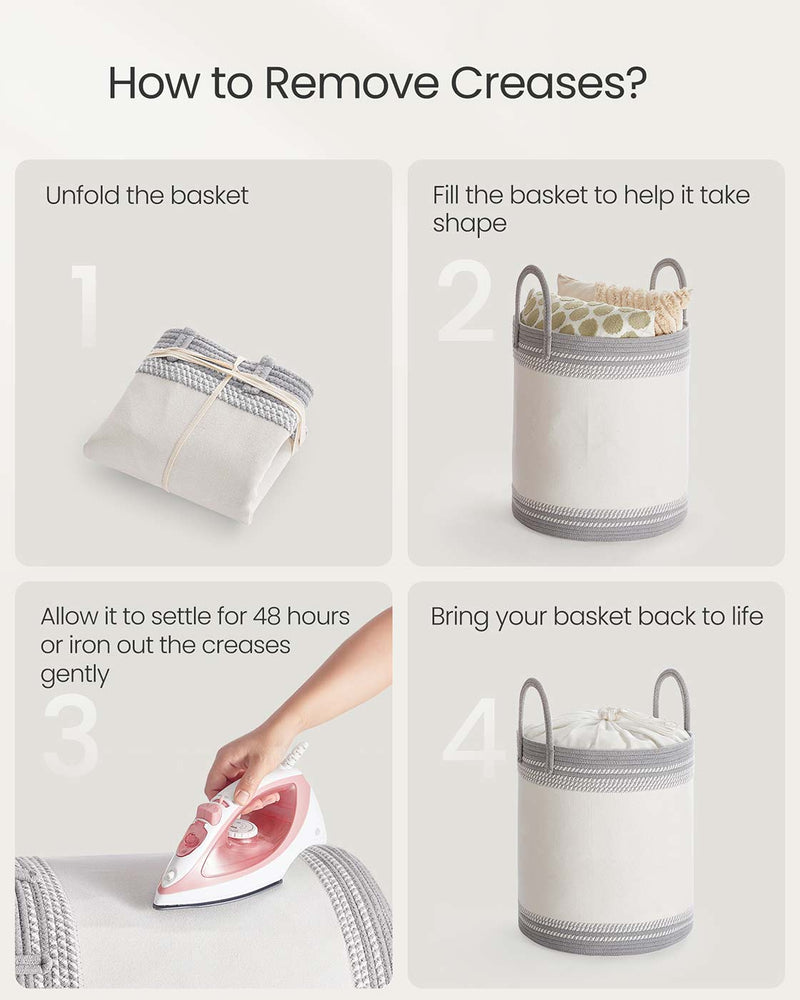 How to Remove Creases?

Unfold the basket

1

Fill the basket to help it take shape

2

Allow it to settle for 48 hours or iron out the creases gently

3

Bring your basket back to life

4