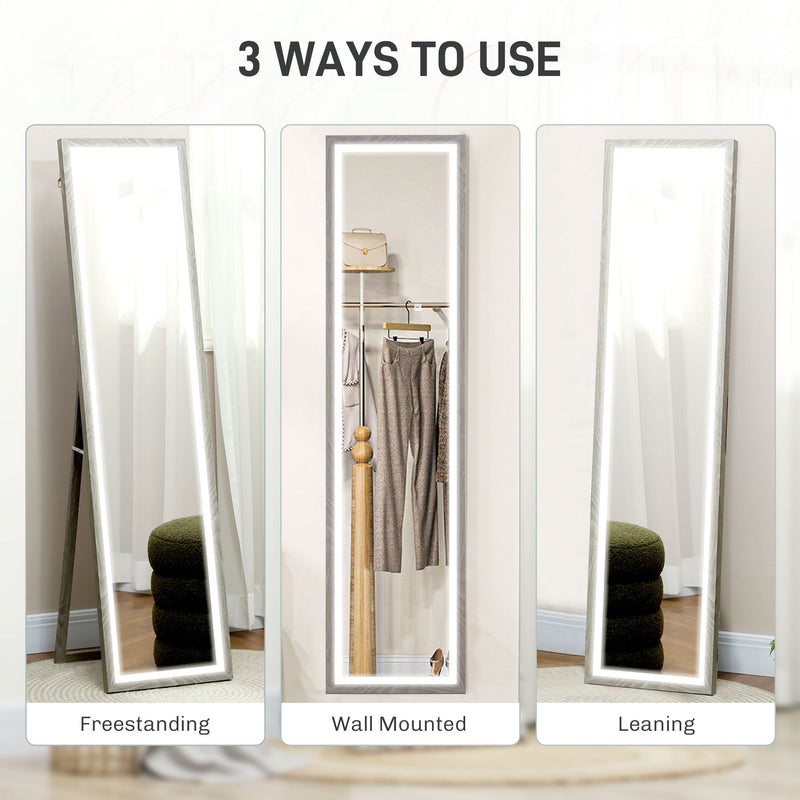 3 WAYS TO USE

Freestanding

Wall Mounted

Leaning