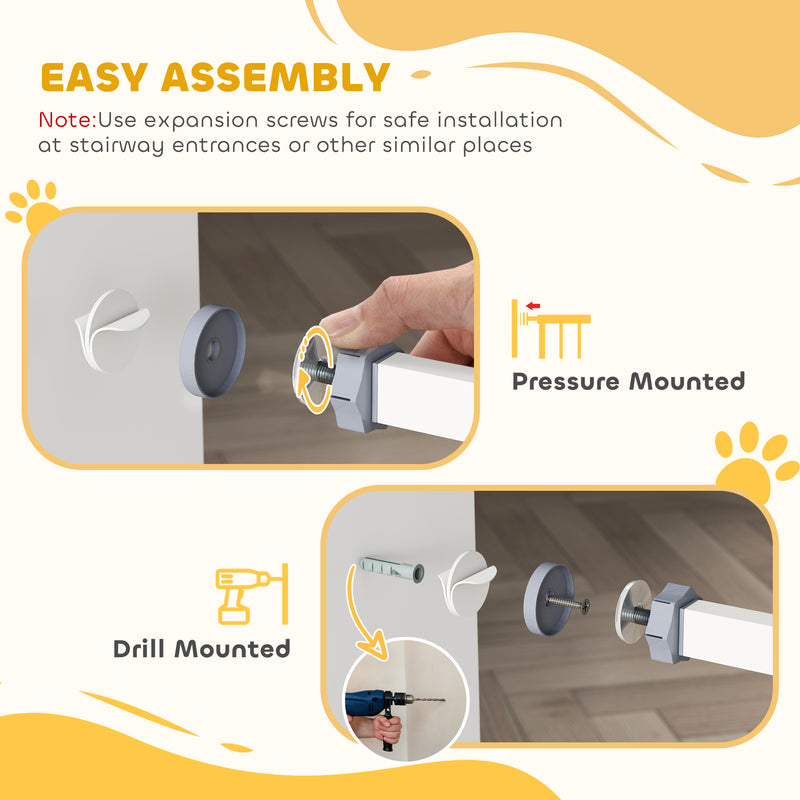 EASY ASSEMBLY

Note:Use expansion screws for safe installation at stairway entrances or other similar places

Pressure Mounted

Drill Mounted