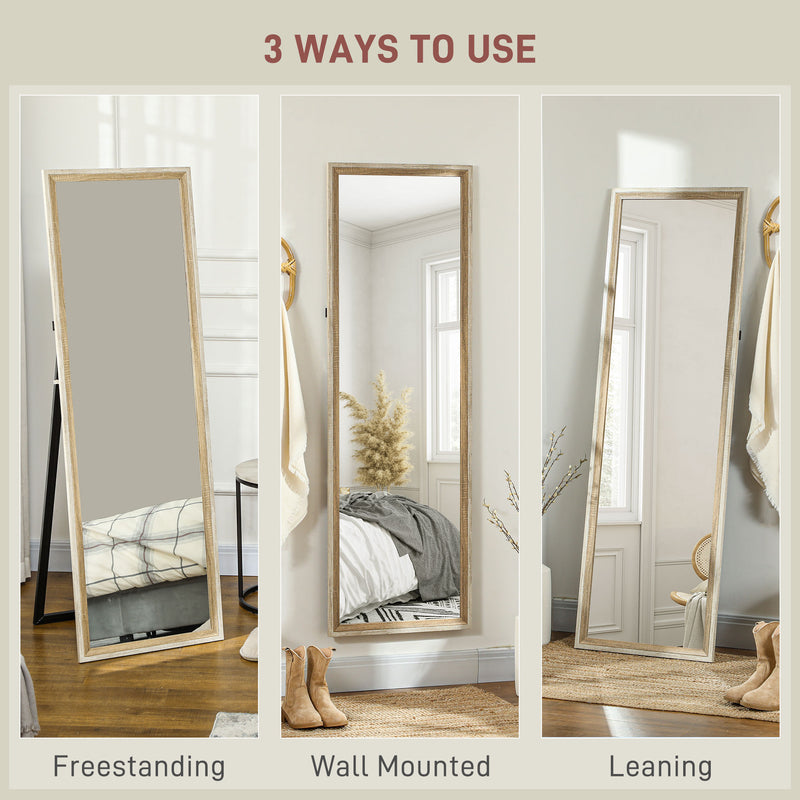 3 WAYS TO USE

Freestanding

Wall Mounted

Leaning