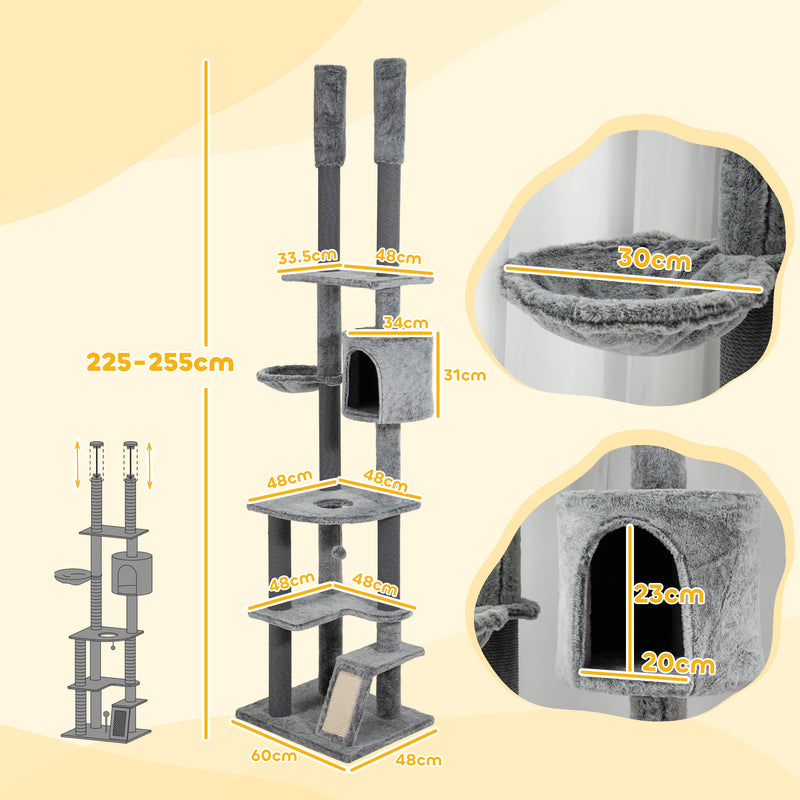 225-255cm

33.5cm
48cm
34cm
31cm
48cm
48cm
48cm
48cm
60cm
48cm

30cm

23cm
20cm