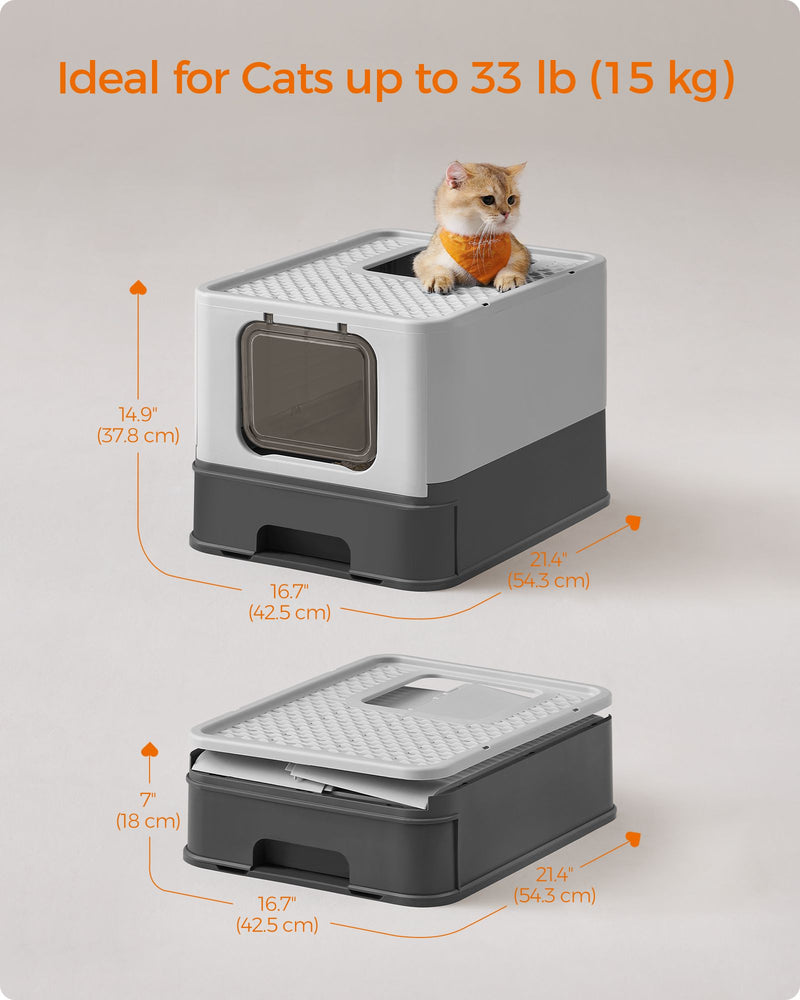 Ideal for Cats up to 33 lb (15 kg)

14.9"
(37.8 cm)

16.7"
(42.5 cm)

21.4"
(54.3 cm)

7"
(18 cm)

16.7"
(42.5 cm)

21.4"
(54.3 cm)