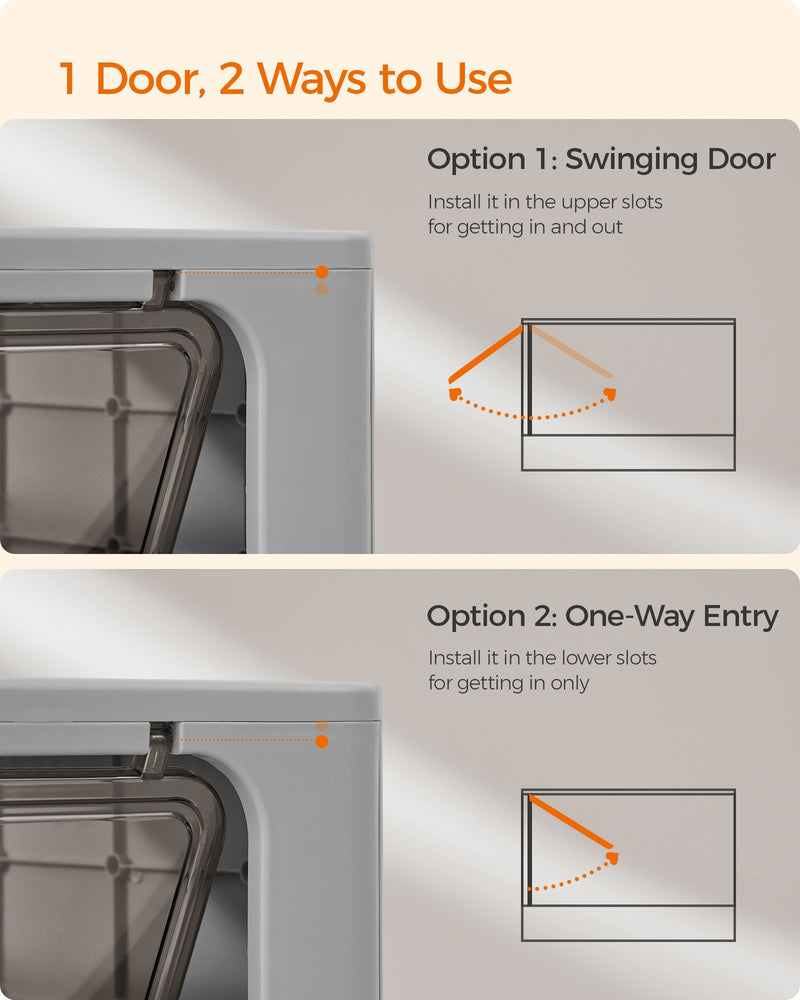 1 Door, 2 Ways to Use

Option 1: Swinging Door

Install it in the upper slots for getting in and out

Option 2: One-Way Entry

Install it in the lower slots for getting in only