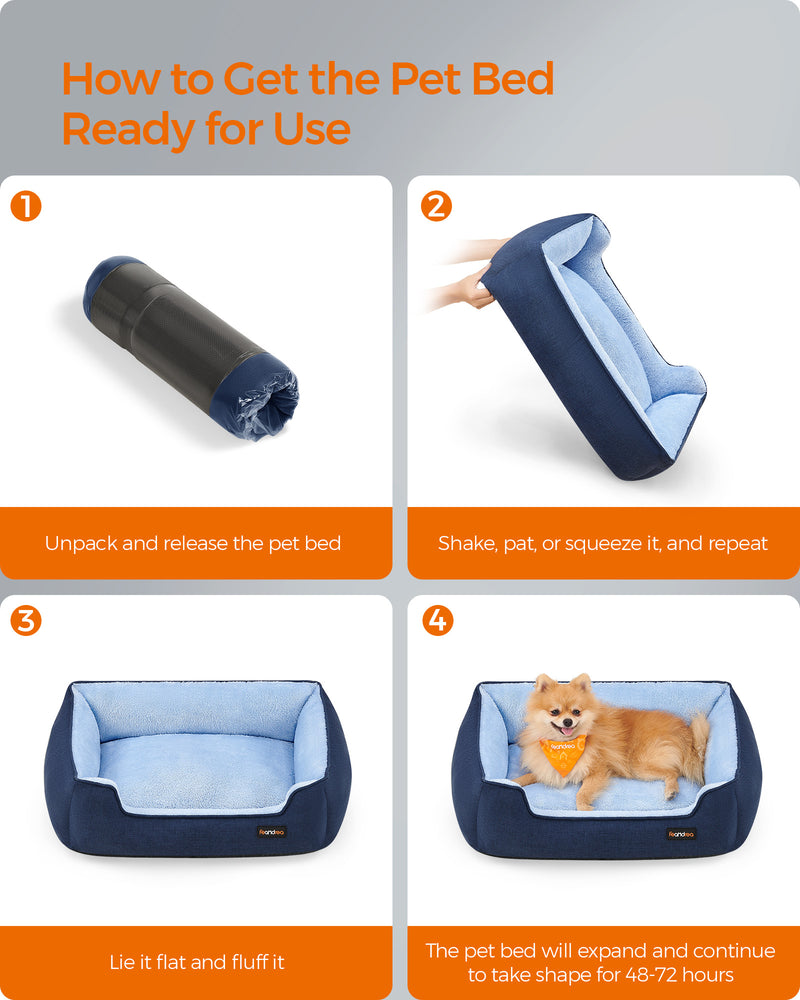 How to Get the Pet Bed Ready for Use

1

Unpack and release the pet bed

2

Shake, pat, or squeeze it, and repeat

3

feandrea

Lie it flat and fluff it

4

feandrea

feandrea

The pet bed will expand and continue to take shape for 48-72 hours