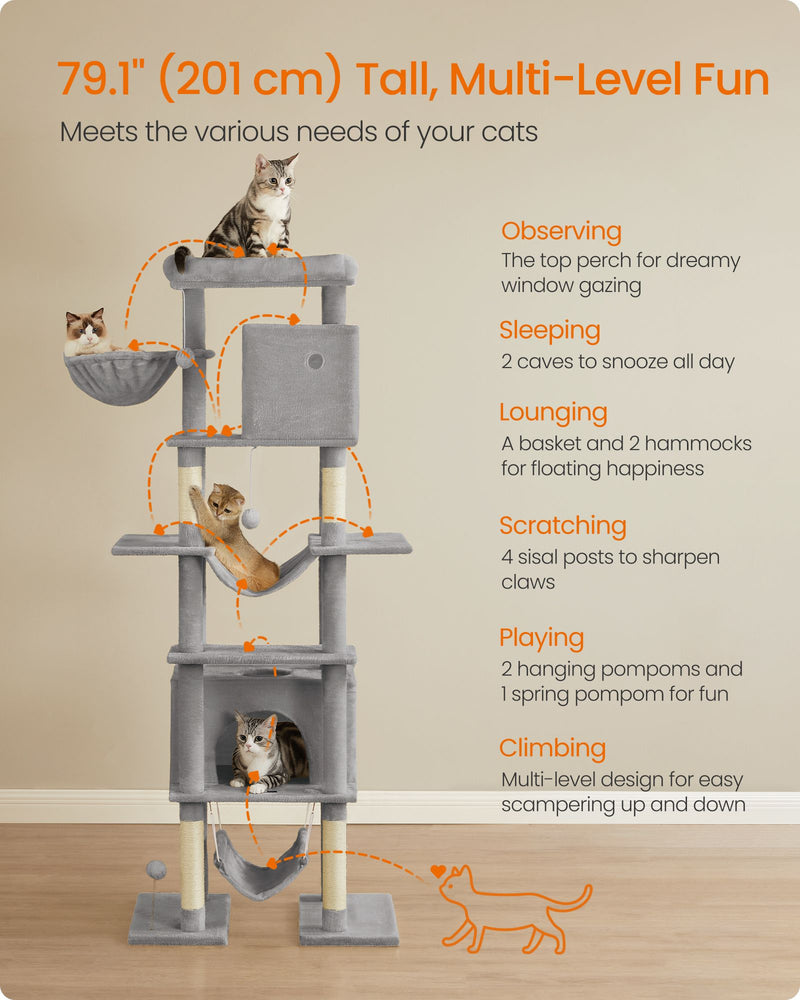 79.1" (201 cm) Tall, Multi-Level Fun

Meets the various needs of your cats

Observing
The top perch for dreamy window gazing

Sleeping
2 caves to snooze all day

Lounging
A basket and 2 hammocks for floating happiness

Scratching
4 sisal posts to sharpen claws

Playing
2 hanging pompoms and 1 spring pompom for fun

Climbing
Multi-level design for easy scampering up and down