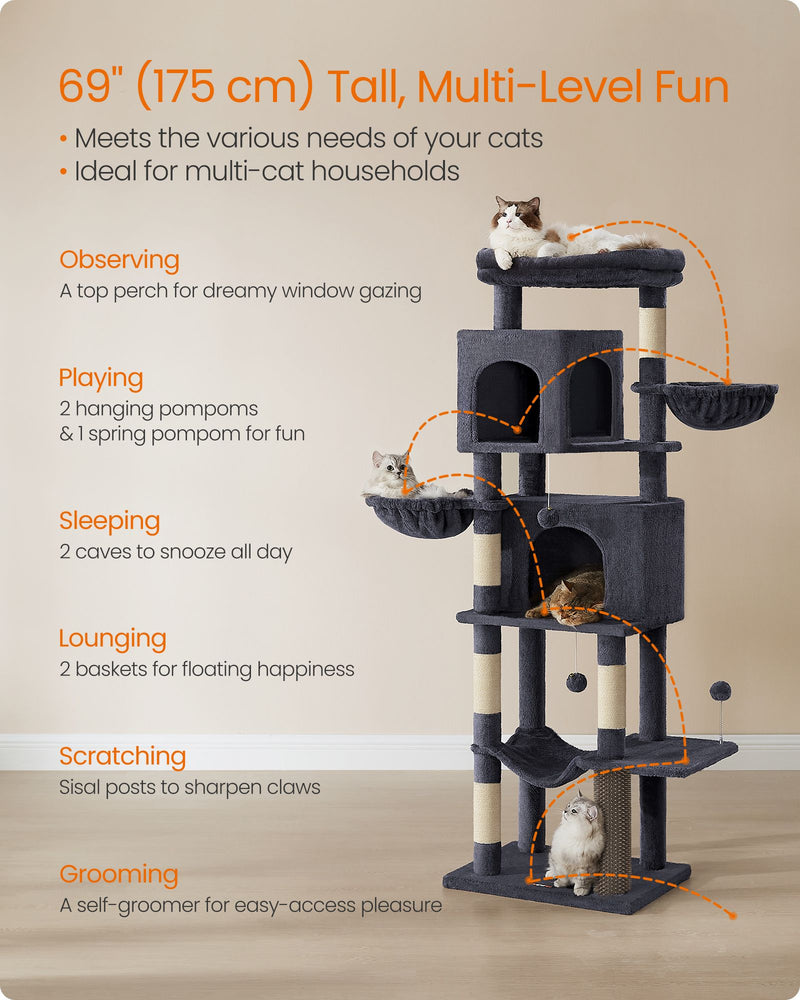 69" (175 cm) Tall, Multi-Level Fun

• Meets the various needs of your cats
• Ideal for multi-cat households

Observing
A top perch for dreamy window gazing

Playing
2 hanging pompoms
& 1 spring pompom for fun

Sleeping
2 caves to snooze all day

Lounging
2 baskets for floating happiness

Scratching
Sisal posts to sharpen claws

Grooming
A self-groomer for easy-access pleasure