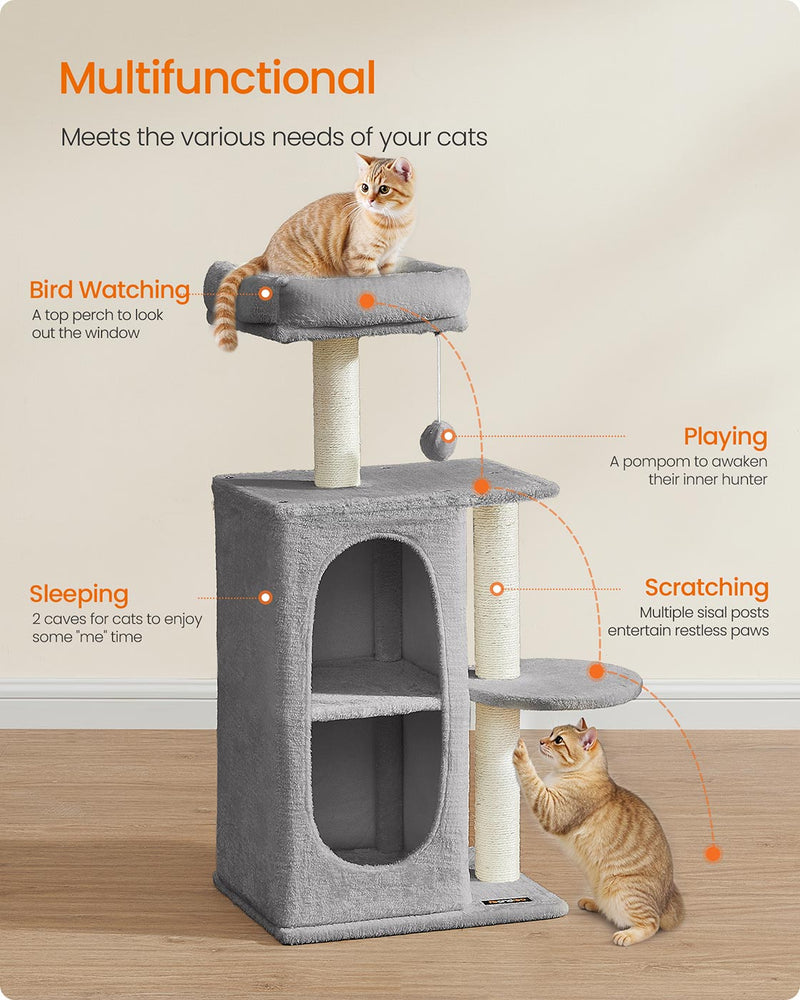 Multifunctional

Meets the various needs of your cats

Bird Watching
A top perch to look out the window

Playing
A pompom to awaken their inner hunter

Sleeping
2 caves for cats to enjoy some "me" time

Scratching
Multiple sisal posts entertain restless paws