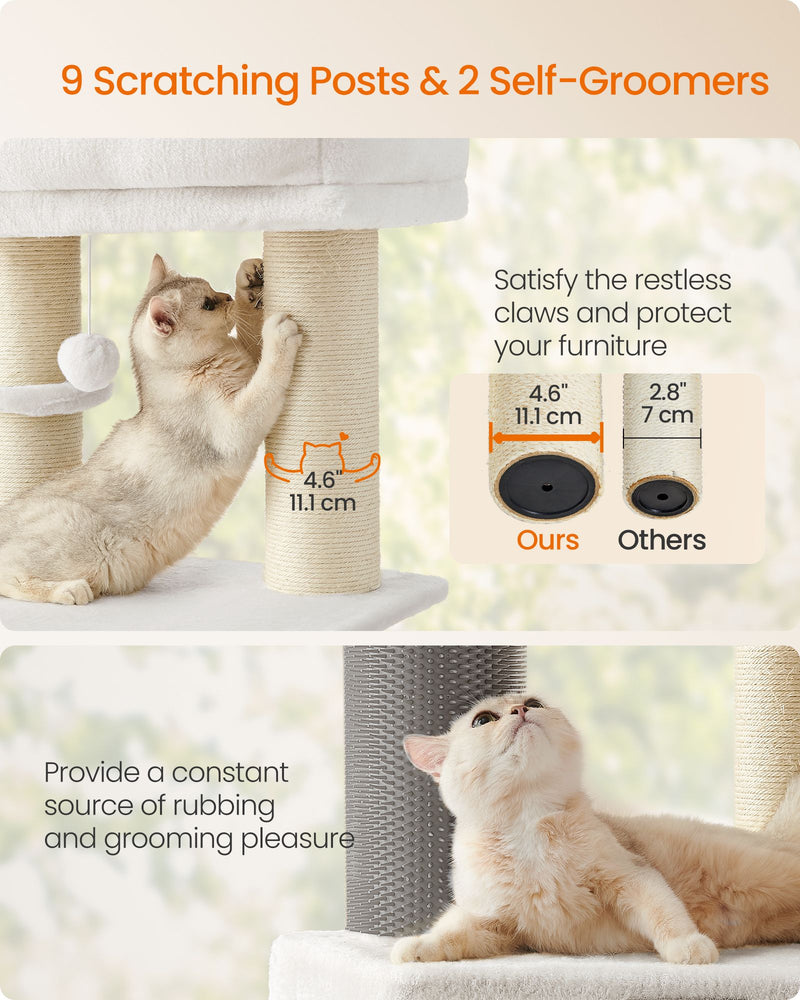 9 Scratching Posts & 2 Self-Groomers

4.6"
11.1 cm

Satisfy the restless claws and protect your furniture

4.6"
11.1 cm

2.8"
7 cm

Ours

Others

Provide a constant source of rubbing and grooming pleasure