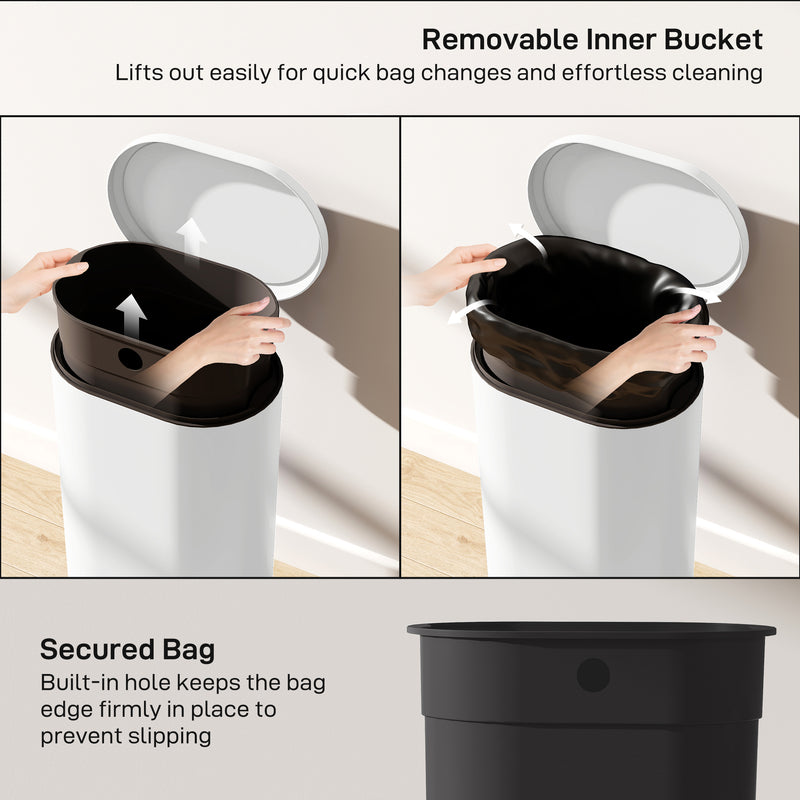 Removable Inner Bucket
Lifts out easily for quick bag changes and effortless cleaning

Secured Bag
Built-in hole keeps the bag edge firmly in place to prevent slipping