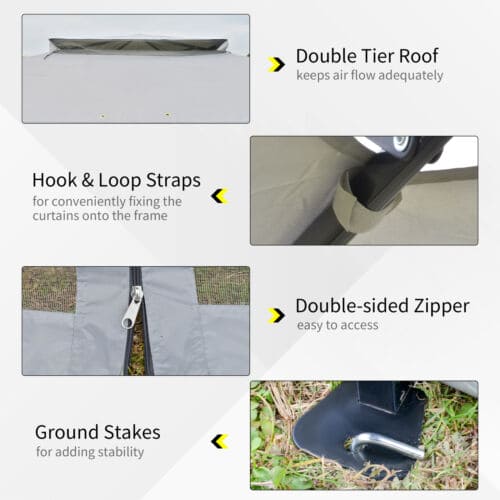 Double Tier Roof
keeps air flow adequately

Hook & Loop Straps
for conveniently fixing the curtains onto the frame

Double-sided Zipper
easy to access

Ground Stakes
for adding stability