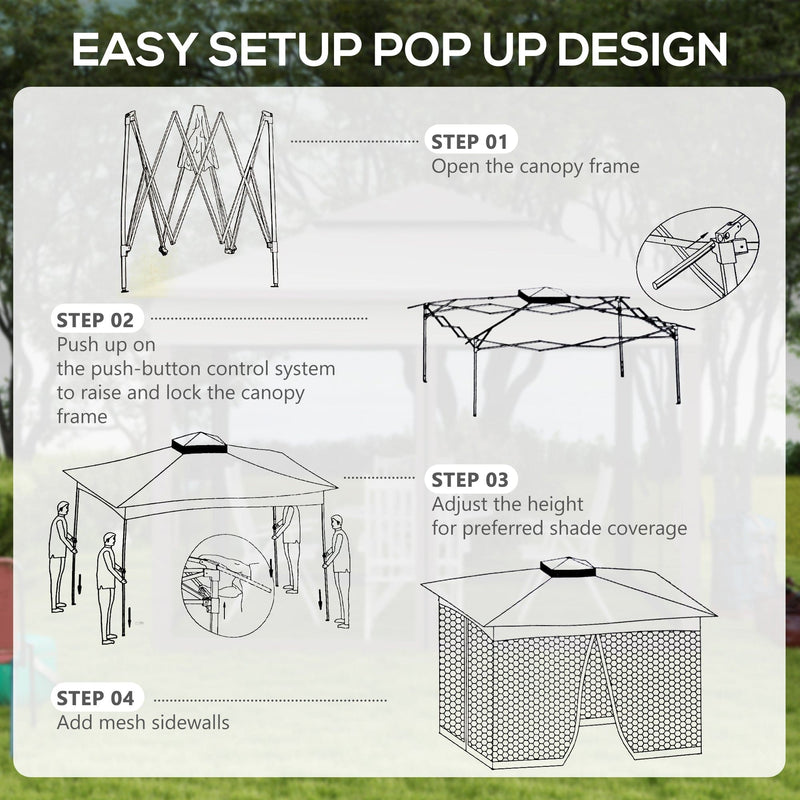 EASY SETUP POP UP DESIGN

STEP 01
Open the canopy frame

STEP 02
Push up on the push-button control system to raise and lock the canopy frame

STEP 03
Adjust the height for preferred shade coverage

STEP 04
Add mesh sidewalls