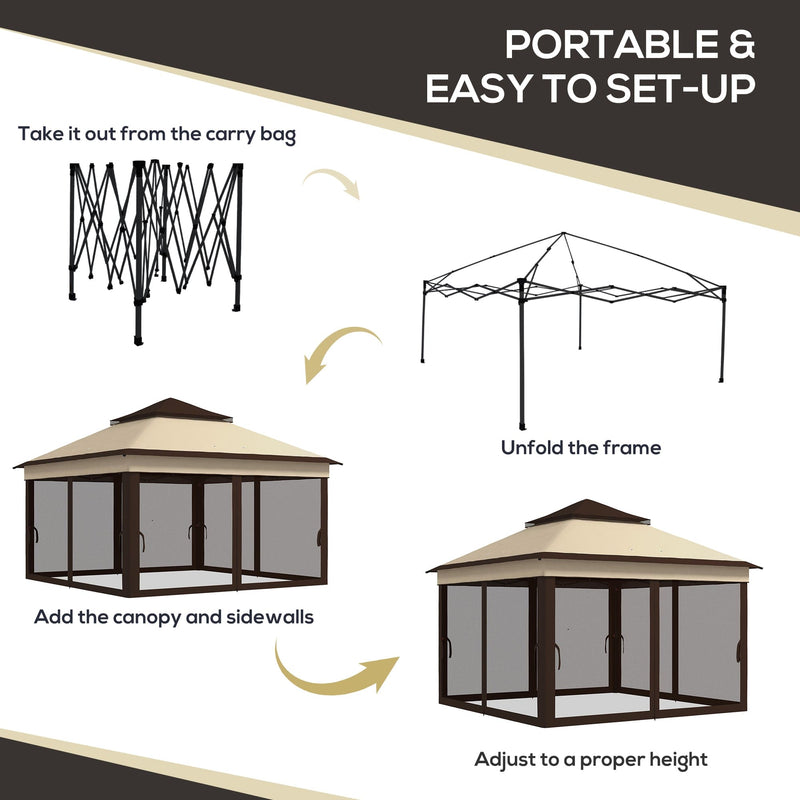 PORTABLE & EASY TO SET-UP

Take it out from the carry bag

Unfold the frame

Add the canopy and sidewalls

Adjust to a proper height