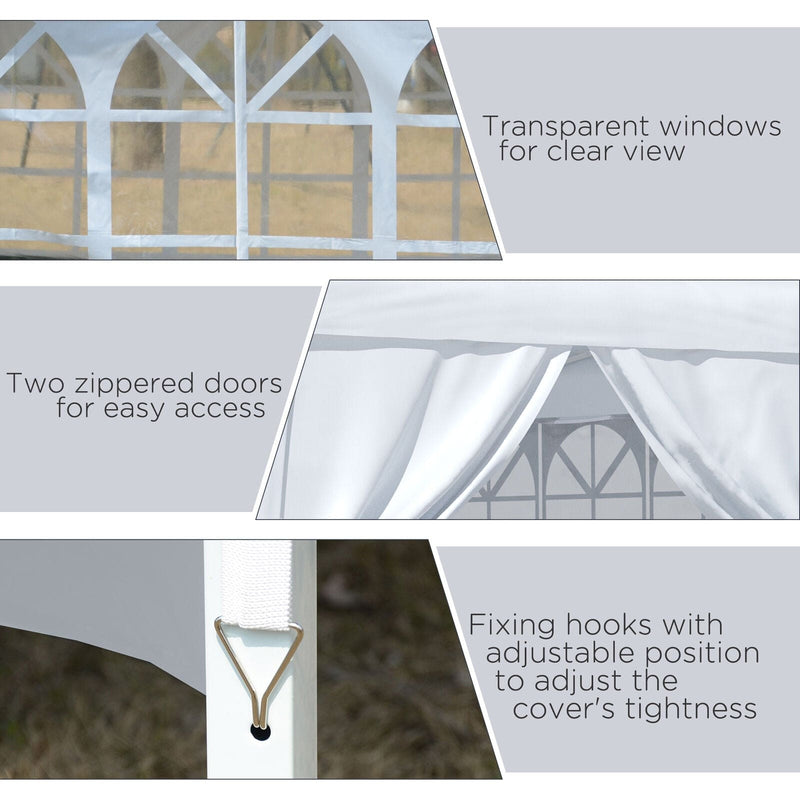 Transparent windows for clear view

Two zippered doors for easy access

Fixing hooks with adjustable position to adjust the cover's tightness