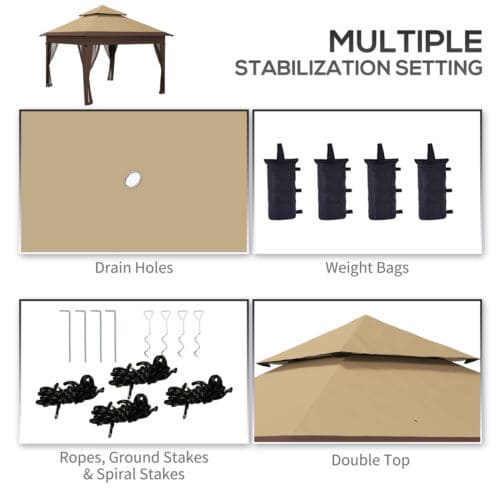 MULTIPLE
STABILIZATION SETTING

Drain Holes

Weight Bags

Ropes, Ground Stakes & Spiral Stakes

Double Top