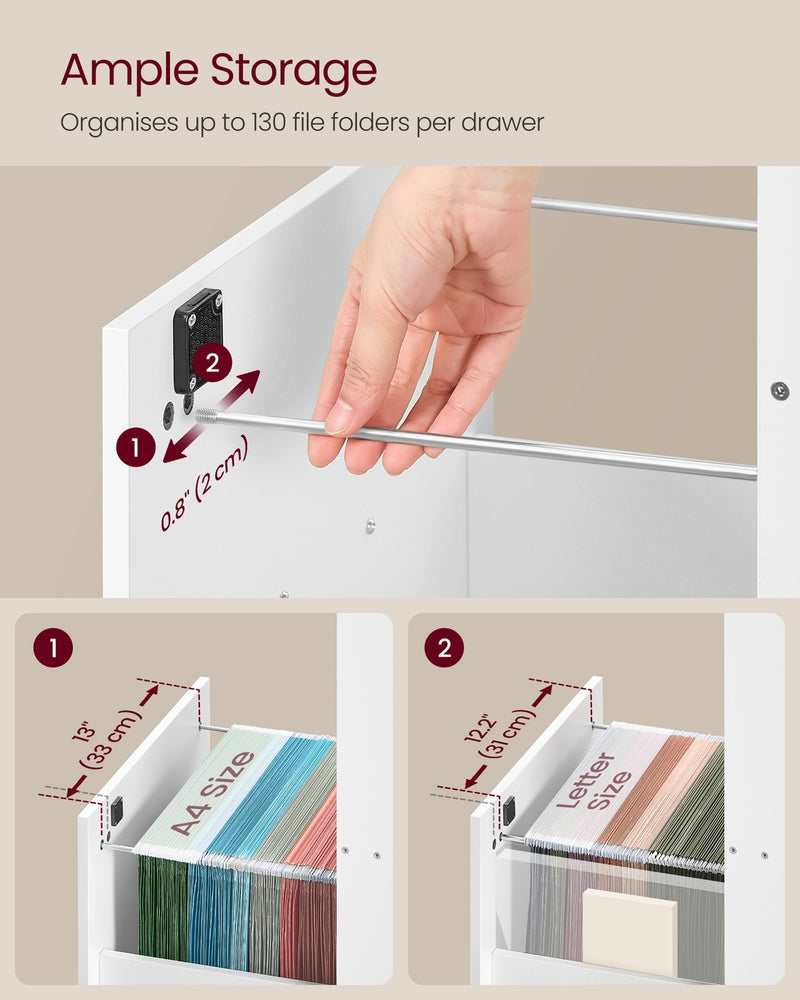 Ample Storage

Organises up to 130 file folders per drawer

2

1

0.8" (2 cm)

1

13" (33 cm)

A4 Size

2

12.2" (31 cm)

Letter Size