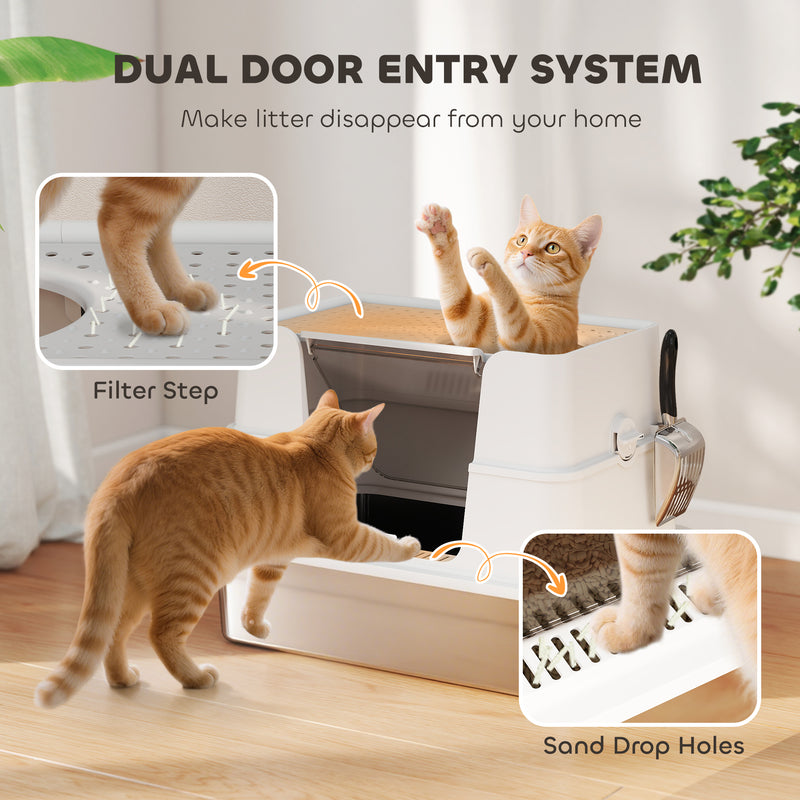 DUAL DOOR ENTRY SYSTEM

Make litter disappear from your home

Filter Step

Sand Drop Holes