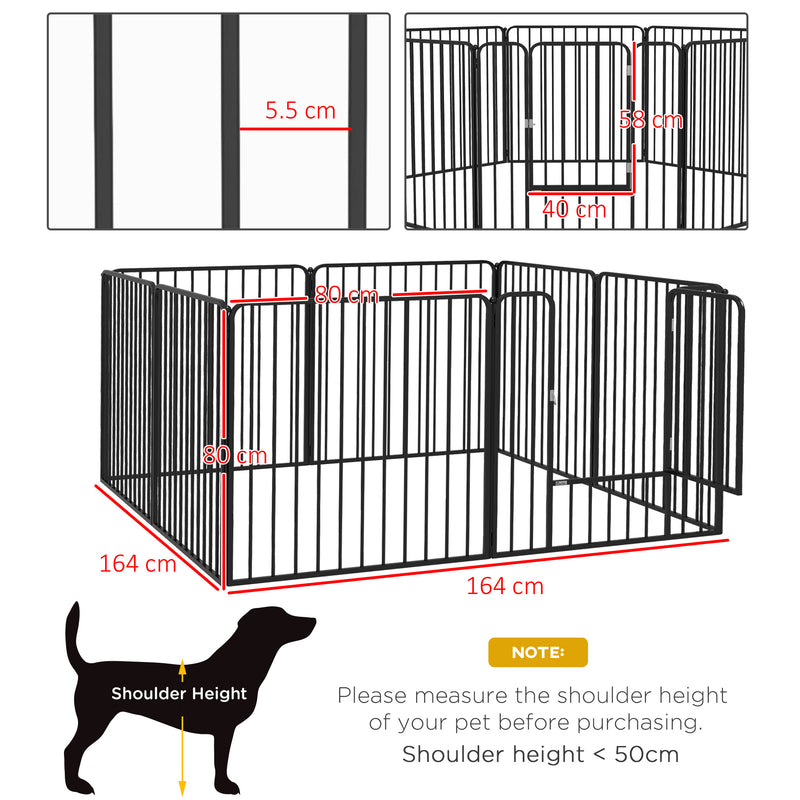 5.5 cm

58 cm

40 cm

80 cm

80 cm

164 cm

164 cm

Shoulder Height

NOTE:

Please measure the shoulder height of your pet before purchasing.

Shoulder height < 50cm