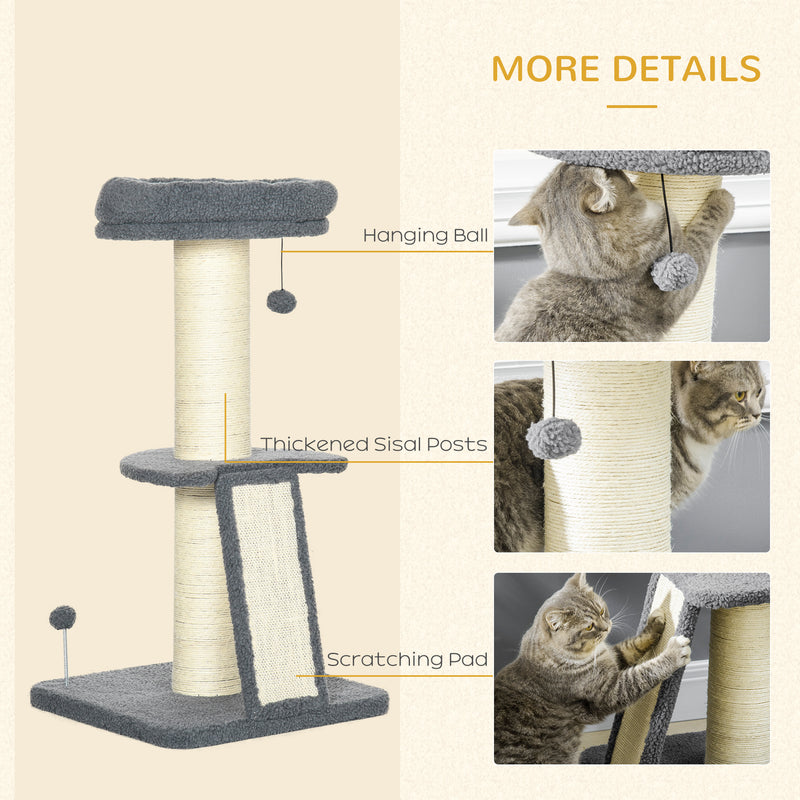 MORE DETAILS

Hanging Ball

Thickened Sisal Posts

Scratching Pad