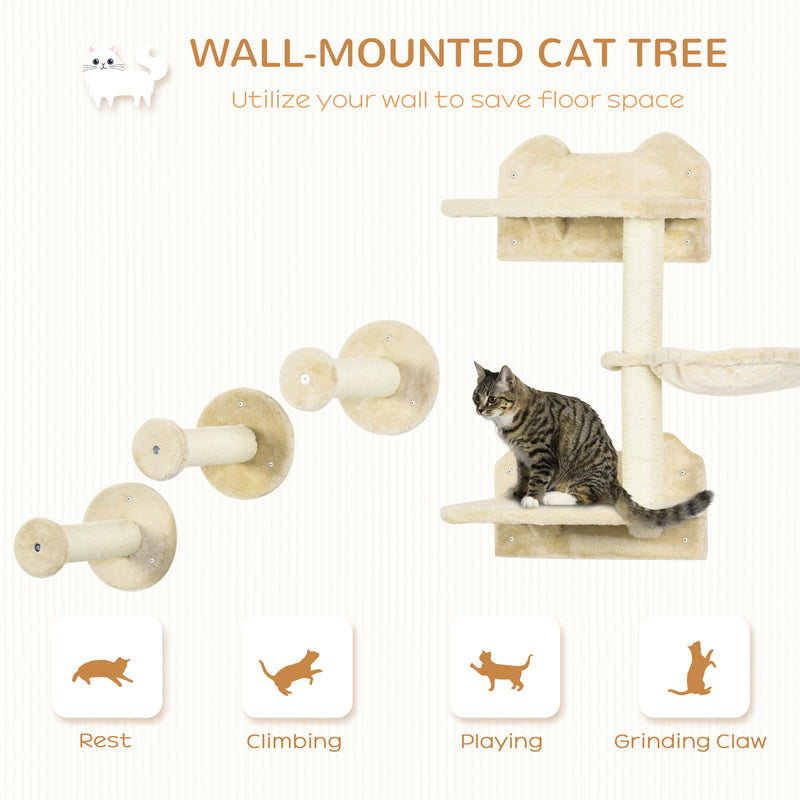 WALL-MOUNTED CAT TREE

Utilize your wall to save floor space

Rest

Climbing

Playing

Grinding Claw