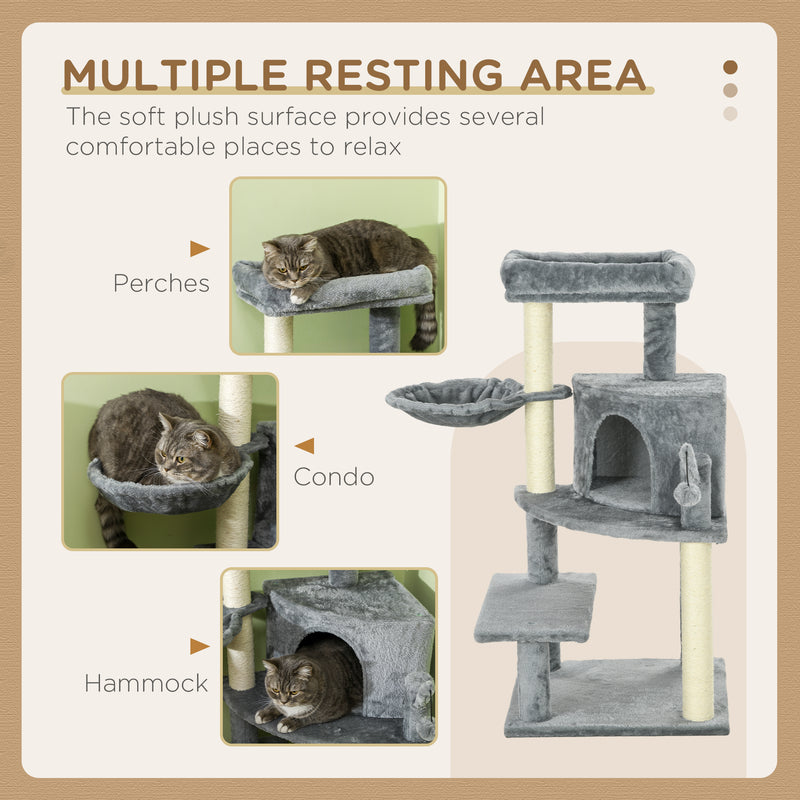 MULTIPLE RESTING AREA

The soft plush surface provides several comfortable places to relax

Perches

Condo

Hammock