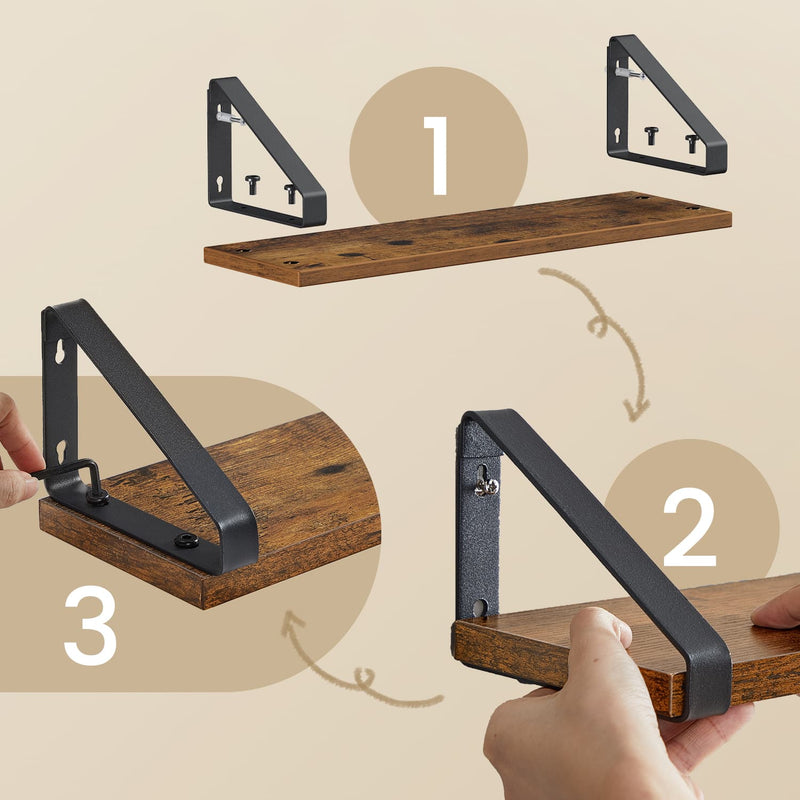 1

2

3