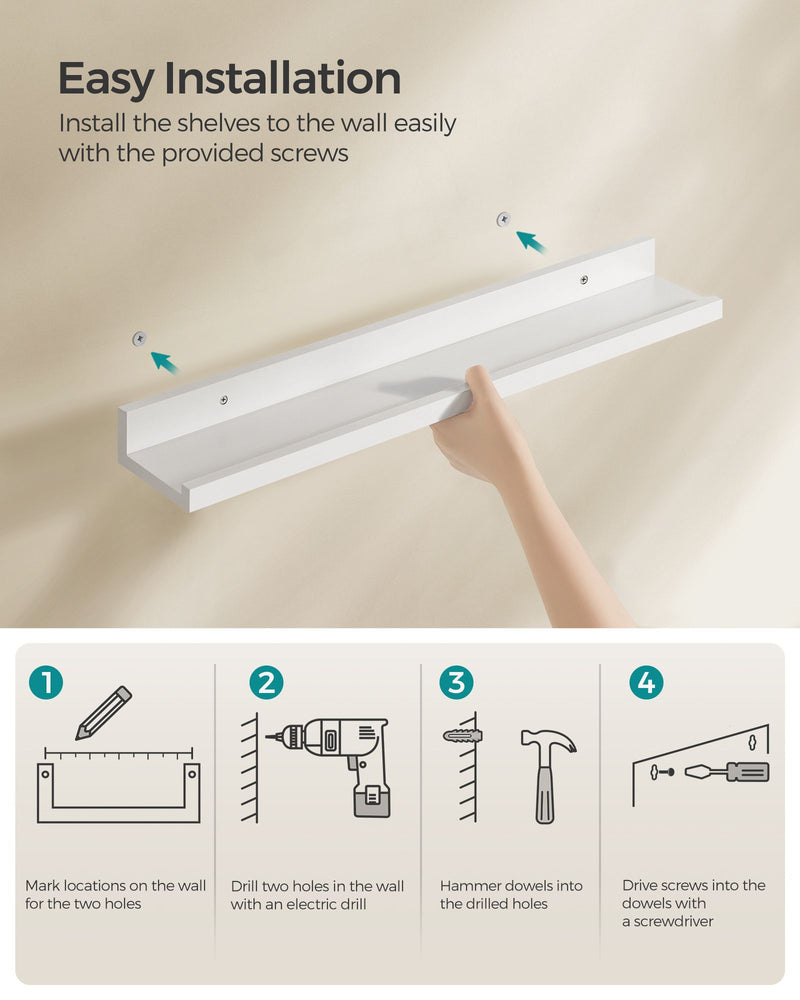 Easy Installation
Install the shelves to the wall easily with the provided screws

1

Mark locations on the wall for the two holes

2

Drill two holes in the wall with an electric drill

3

Hammer dowels into the drilled holes

4

Drive screws into the dowels with a screwdriver