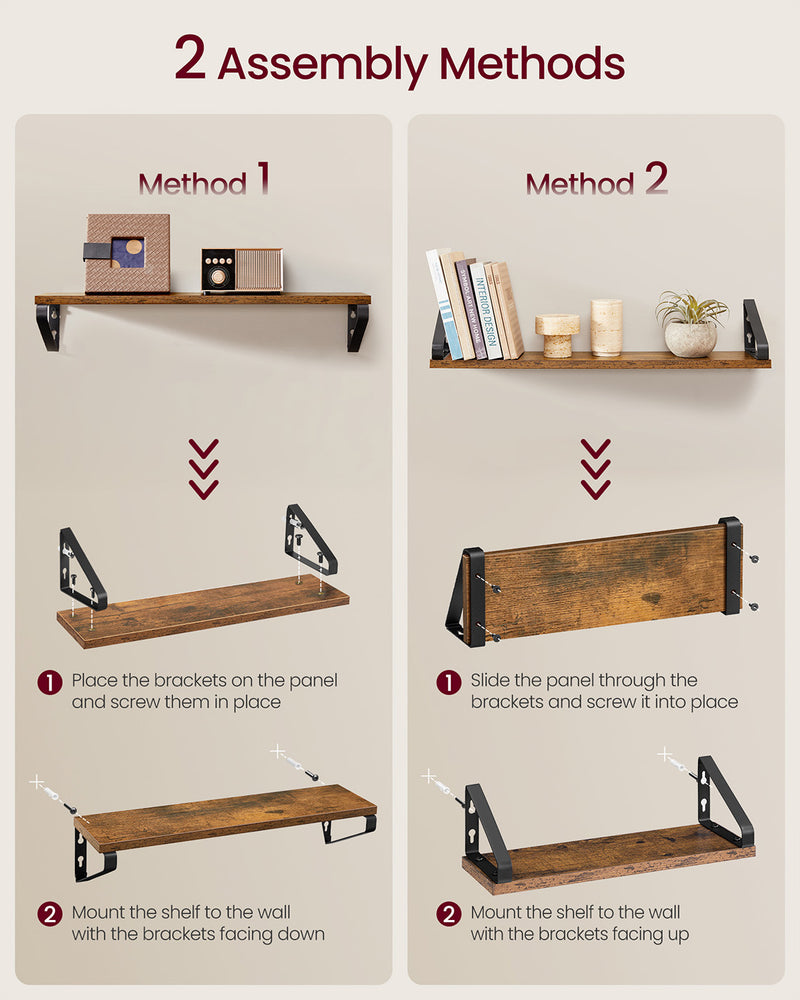 2 Assembly Methods

Method 1

1 Place the brackets on the panel and screw them in place

2 Mount the shelf to the wall with the brackets facing down

Method 2

INTERIOR DESIGN

1 Slide the panel through the brackets and screw it into place

2 Mount the shelf to the wall with the brackets facing up