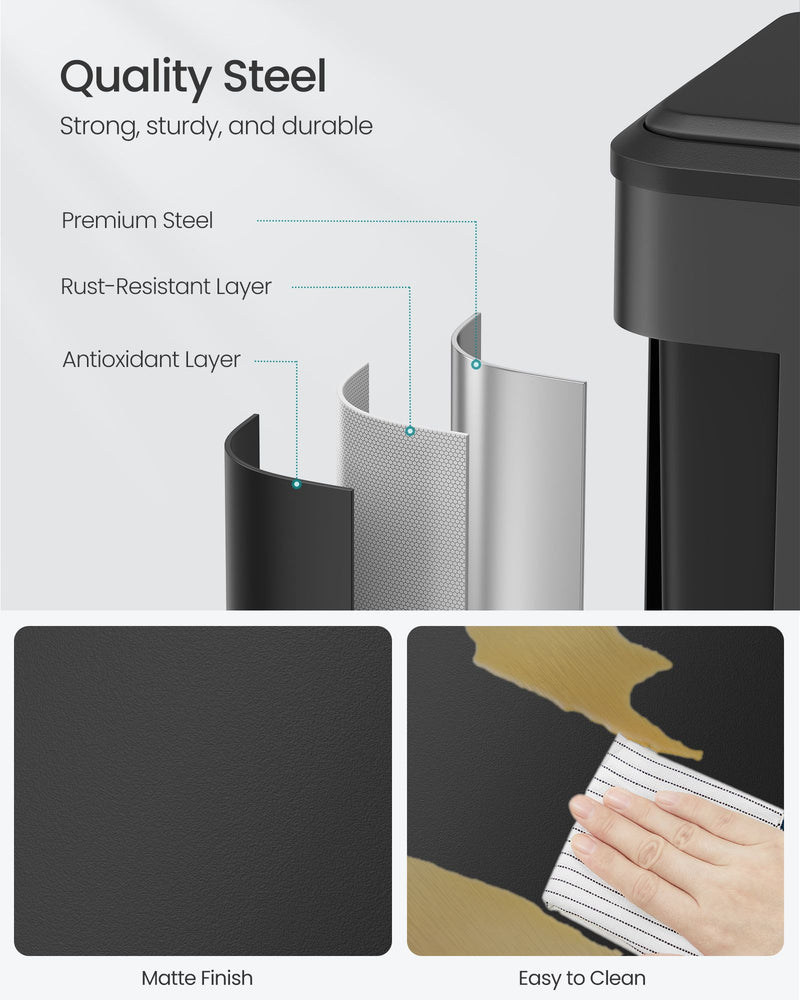 Quality Steel

Strong, sturdy, and durable

Premium Steel

Rust-Resistant Layer

Antioxidant Layer

Matte Finish

Easy to Clean