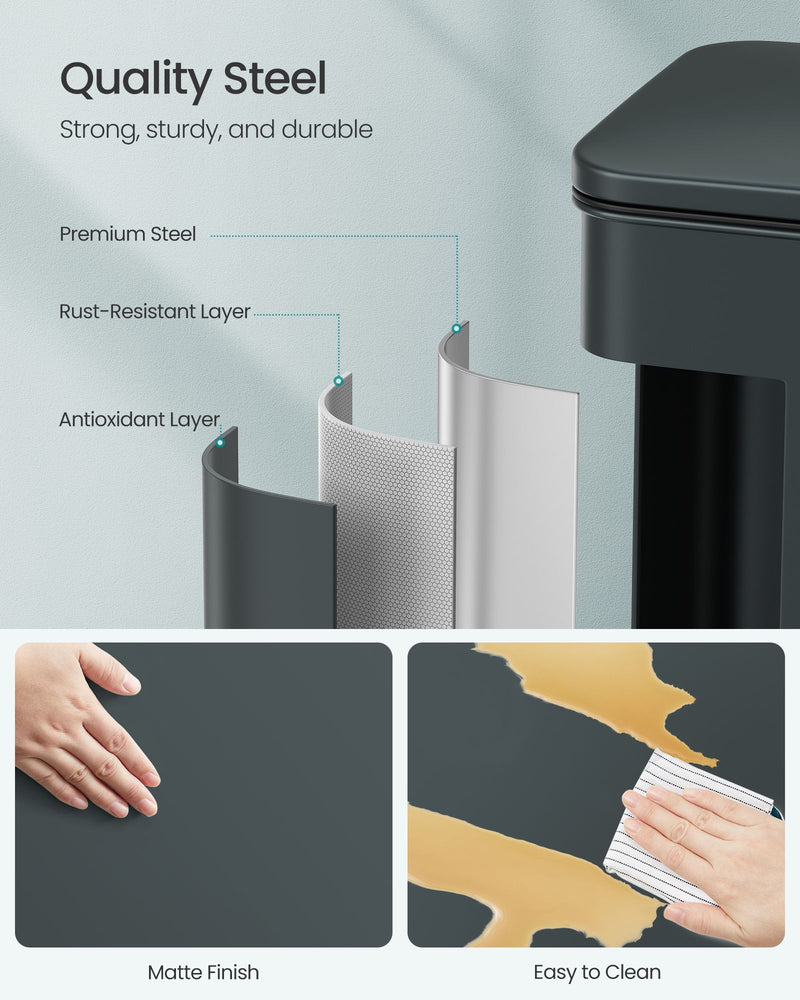 Quality Steel

Strong, sturdy, and durable

Premium Steel

Rust-Resistant Layer

Antioxidant Layer

Matte Finish

Easy to Clean