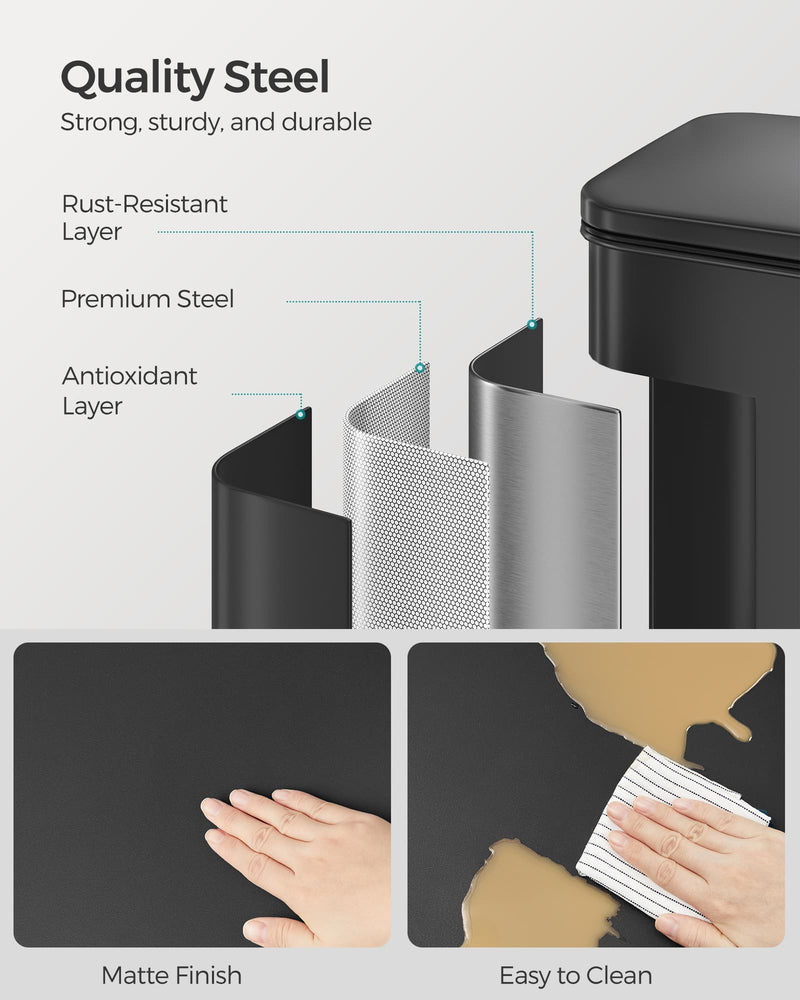 Quality Steel
Strong, sturdy, and durable

Rust-Resistant Layer

Premium Steel

Antioxidant Layer

Matte Finish

Easy to Clean