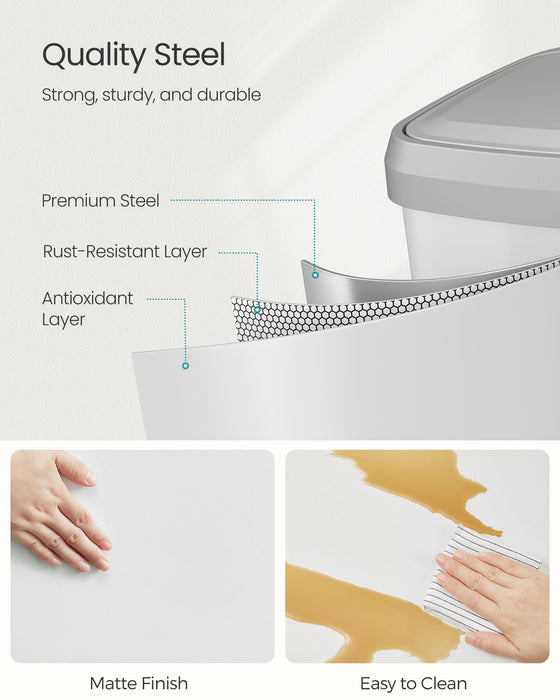 Quality Steel

Strong, sturdy, and durable

Premium Steel

Rust-Resistant Layer

Antioxidant Layer

Matte Finish

Easy to Clean