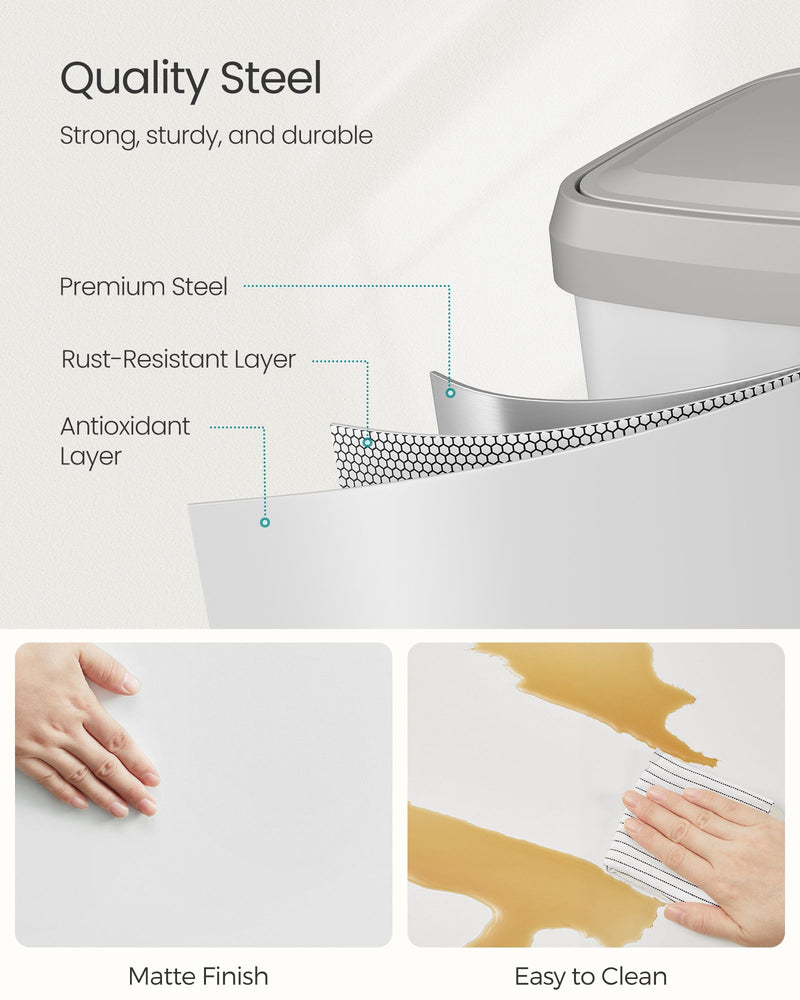 Quality Steel

Strong, sturdy, and durable

Premium Steel

Rust-Resistant Layer

Antioxidant Layer

Matte Finish

Easy to Clean