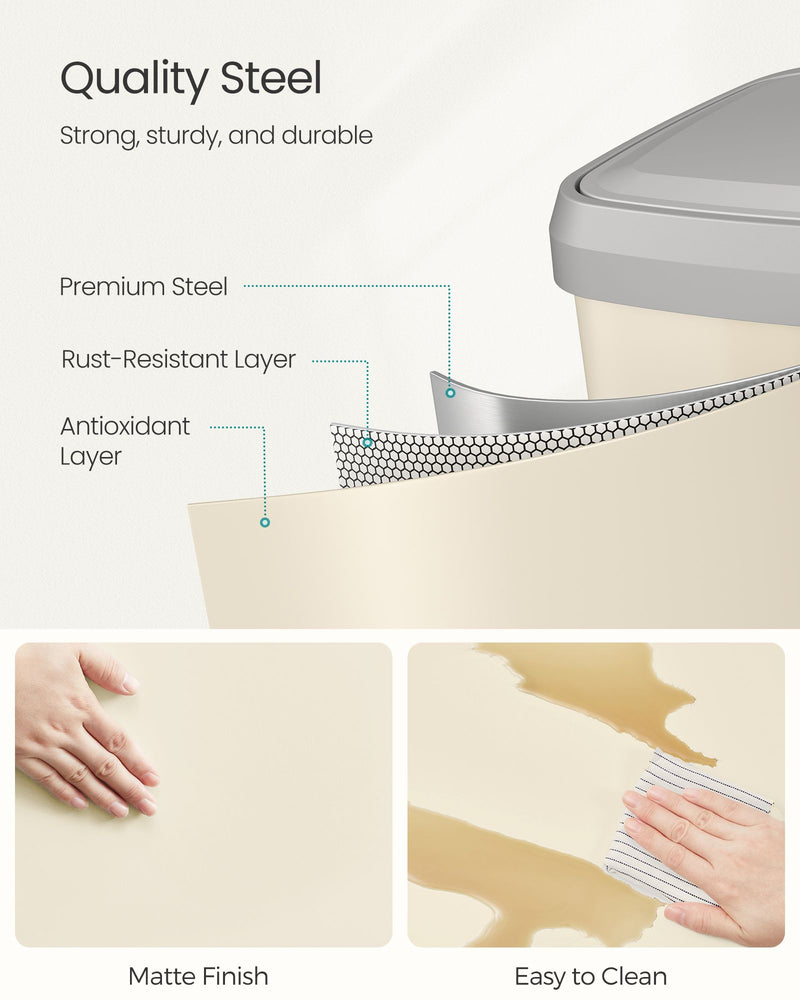 Quality Steel

Strong, sturdy, and durable

Premium Steel

Rust-Resistant Layer

Antioxidant Layer

Matte Finish

Easy to Clean