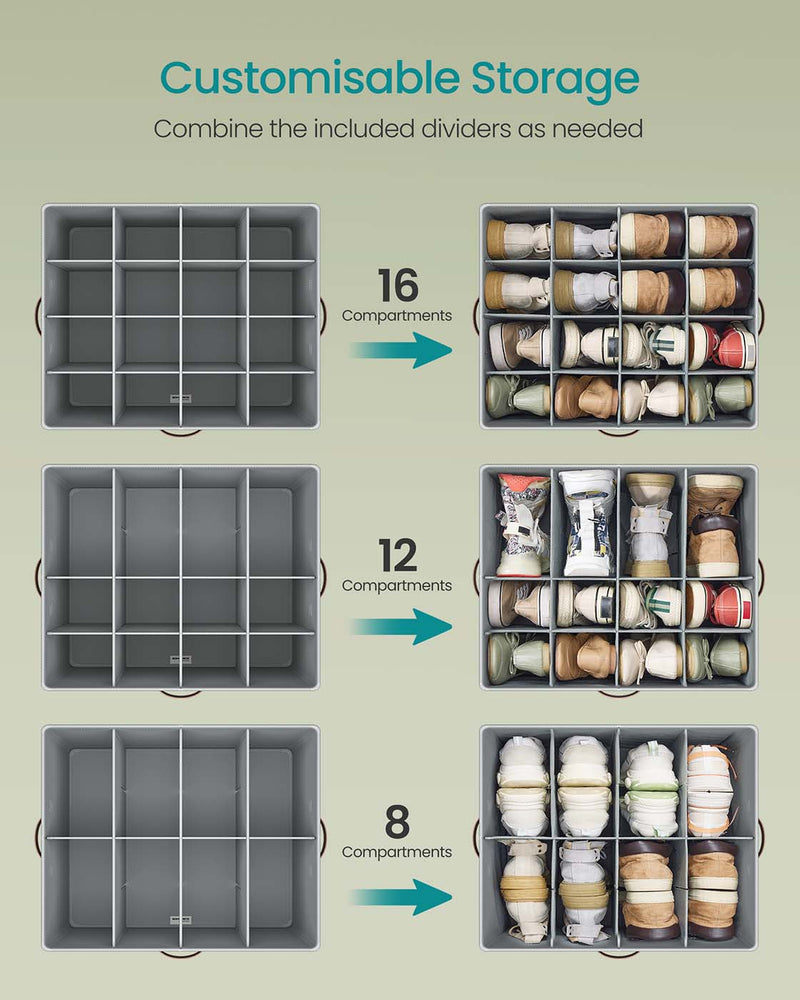 Customisable Storage

Combine the included dividers as needed

16
Compartments

12
Compartments

8
Compartments